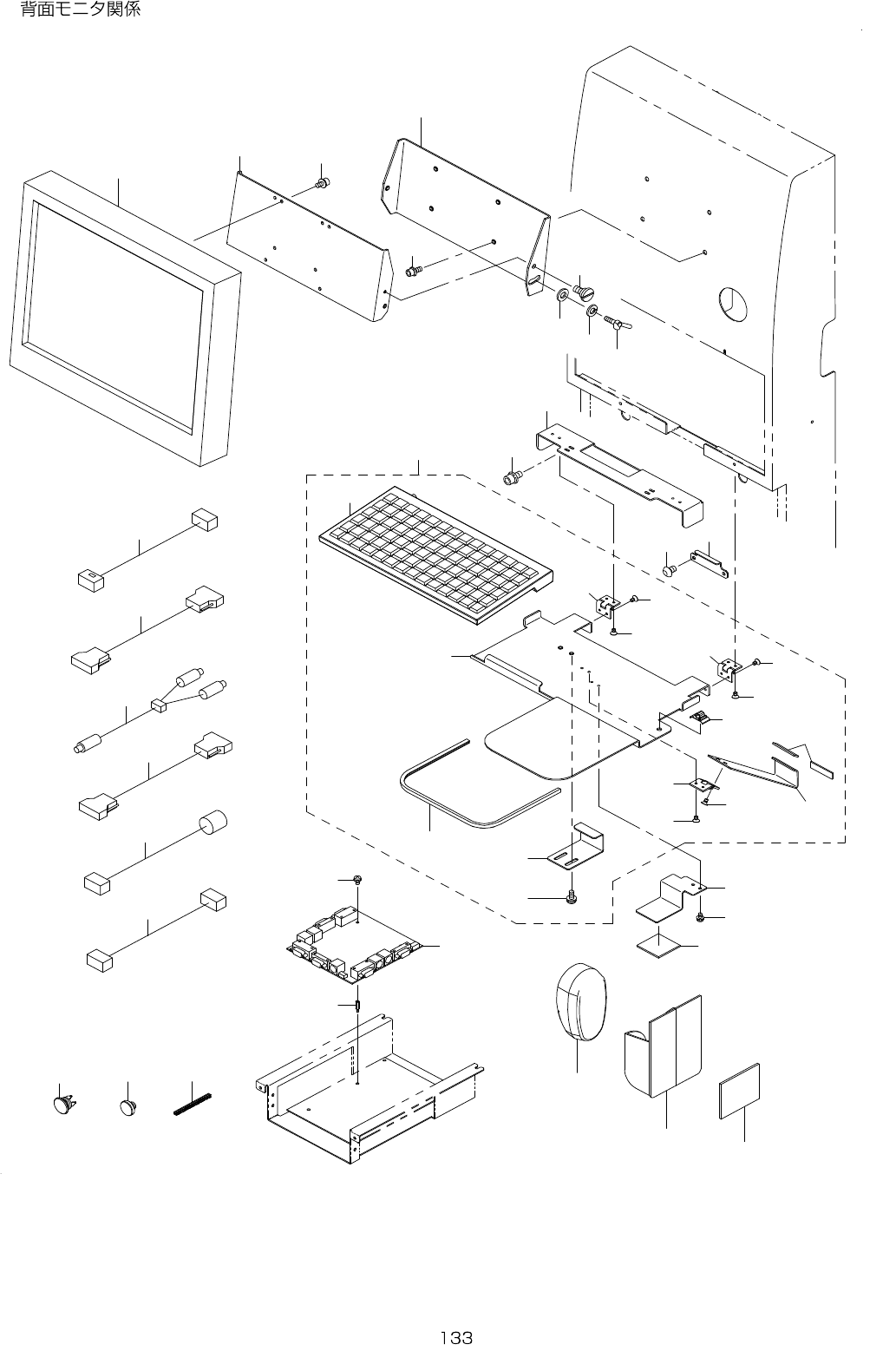 背面モニタ関係

133