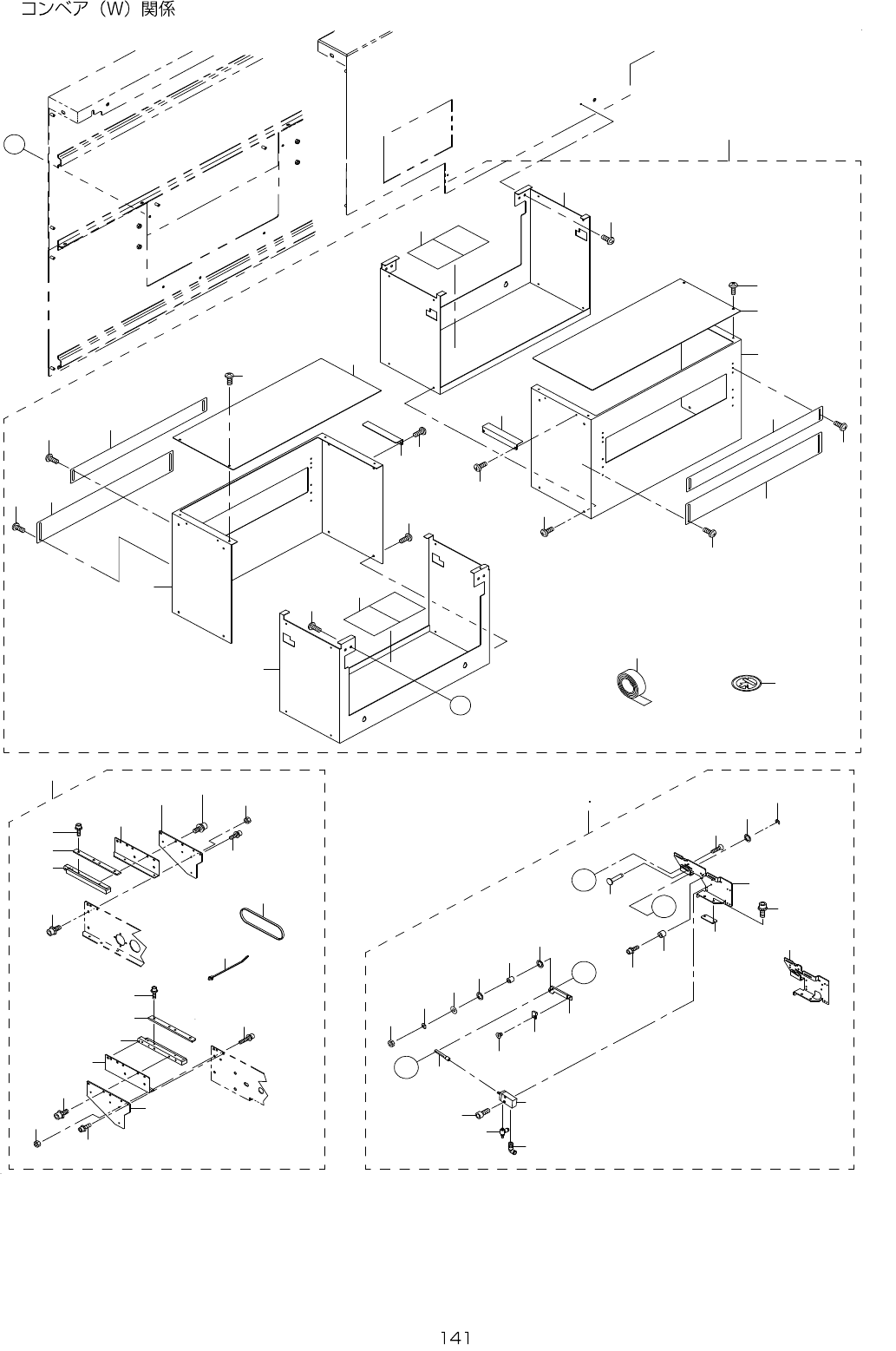 コンベア（W）関係

141