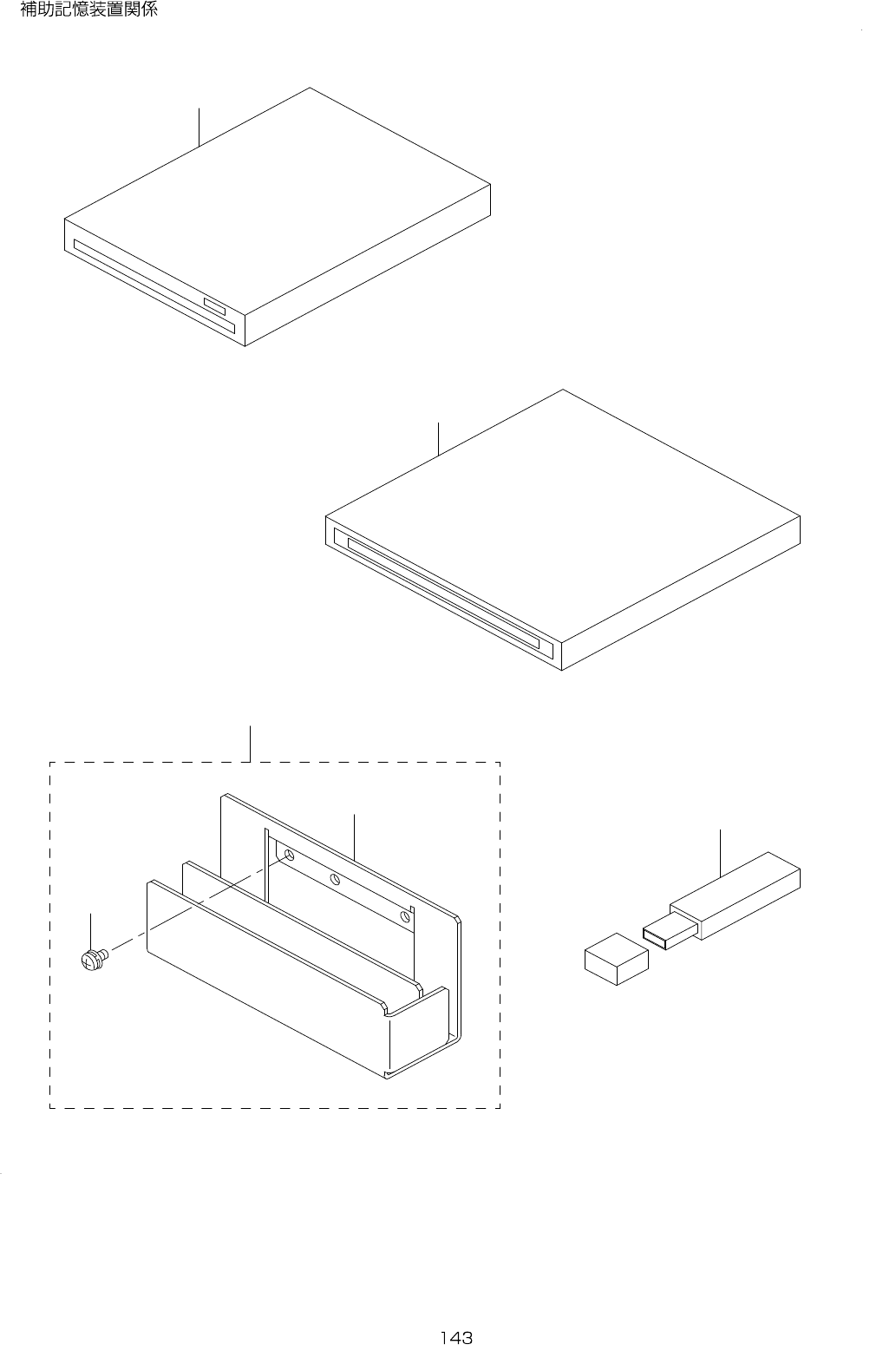 補助記憶装置関係

143