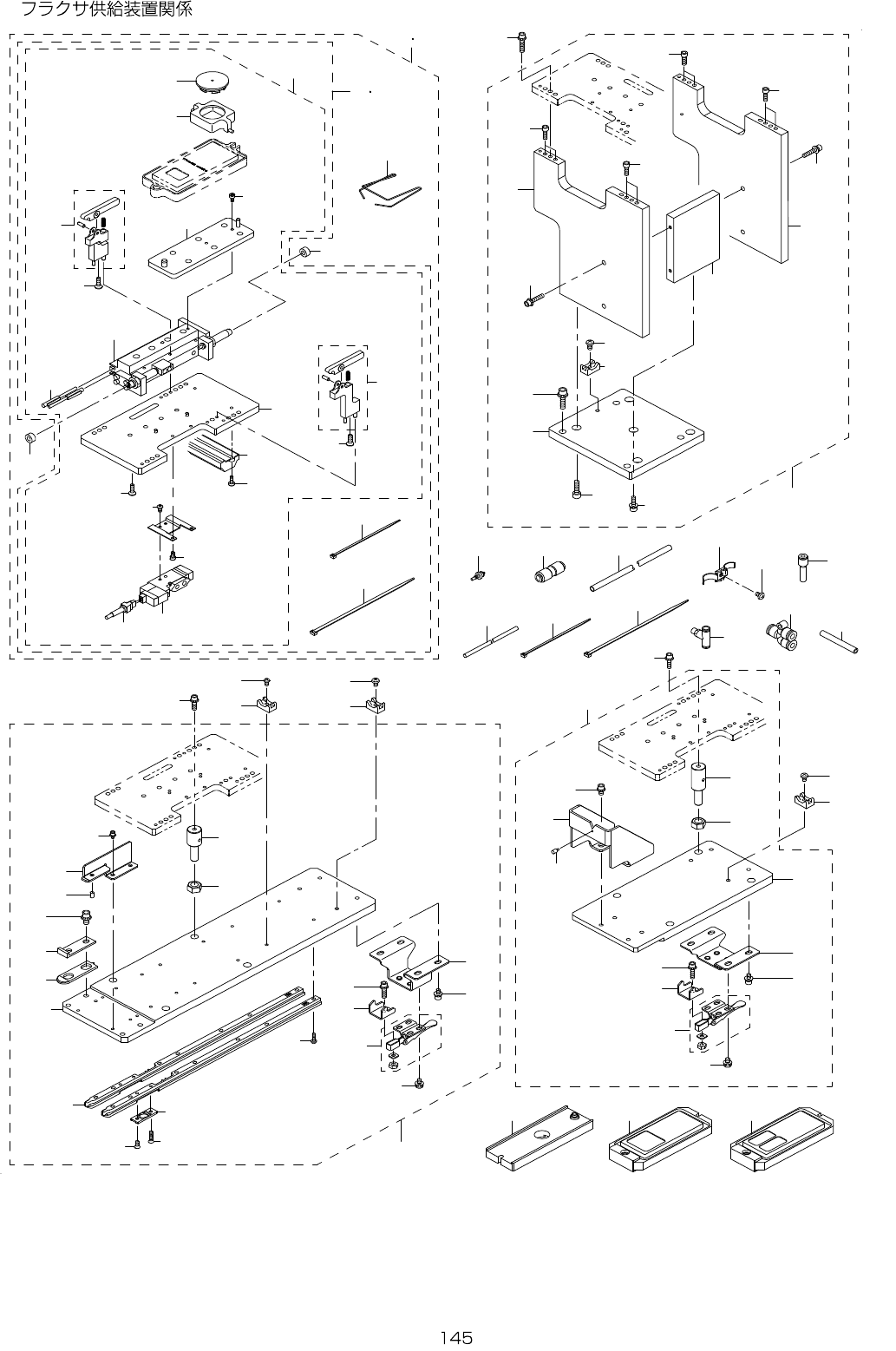 フラクサ供給装置関係

145