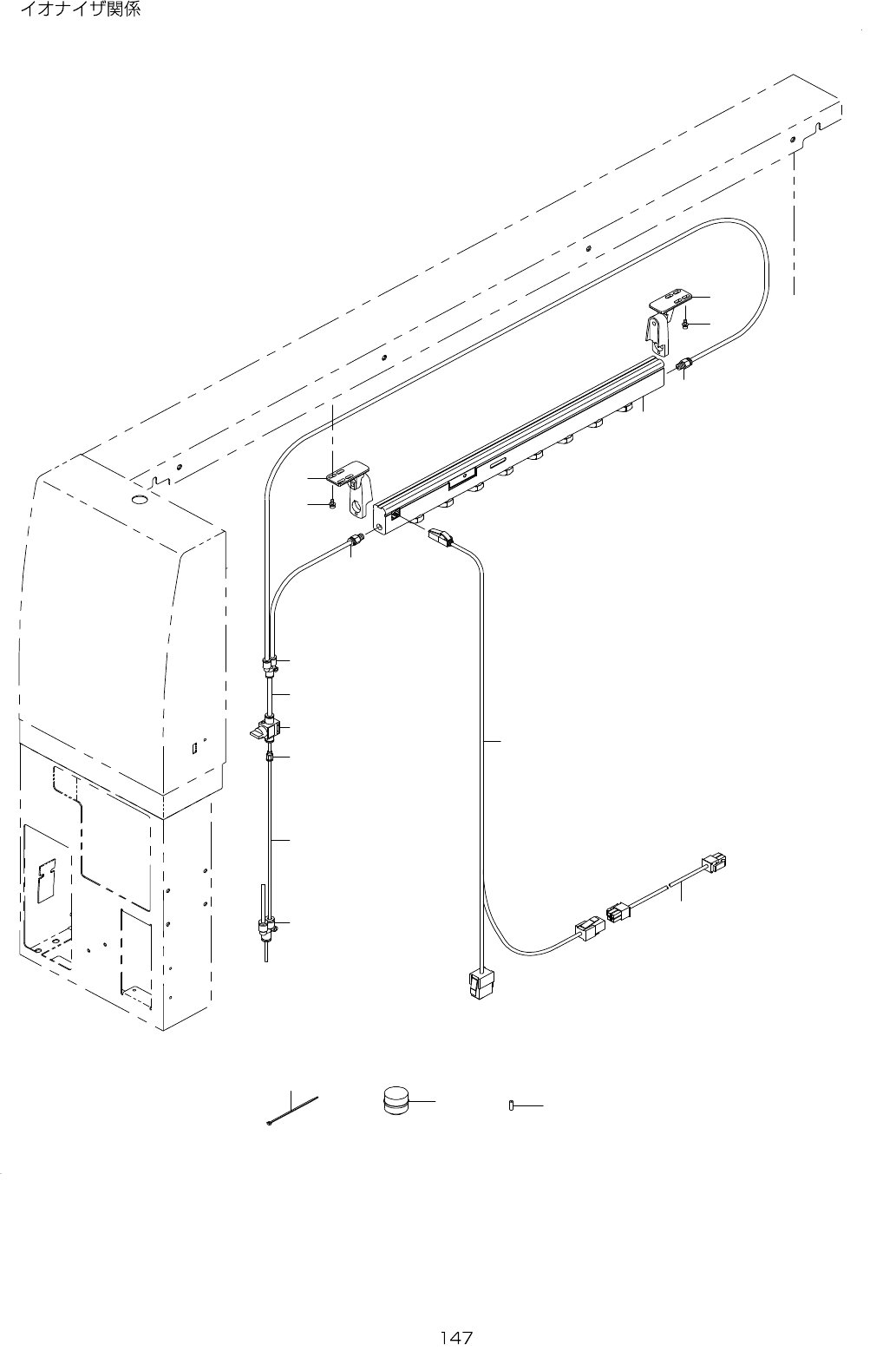 イオナイザ関係

147