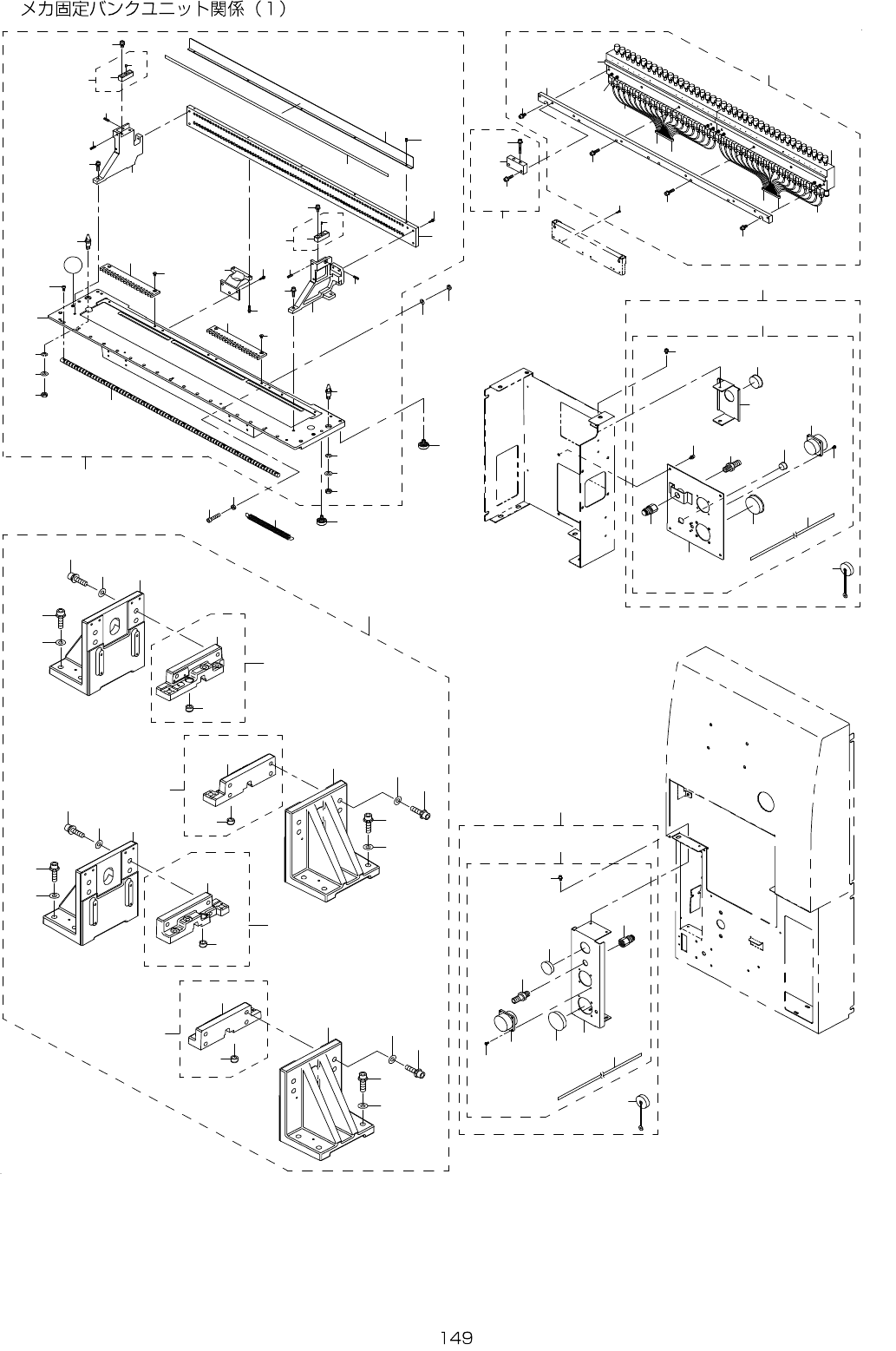 メカ固定バンクユニット関係（1）

149