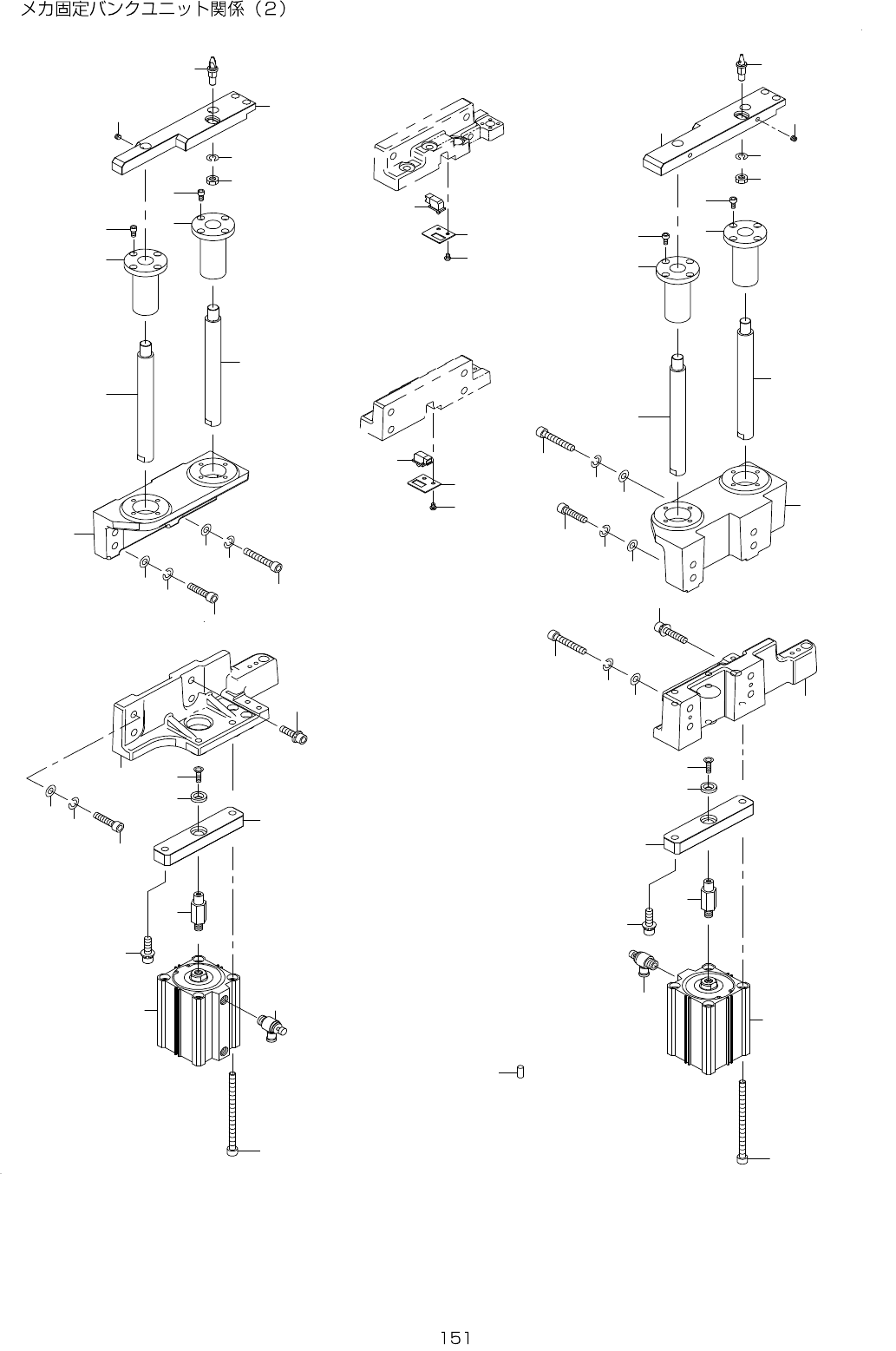 メカ固定バンクユニット関係（2）

151