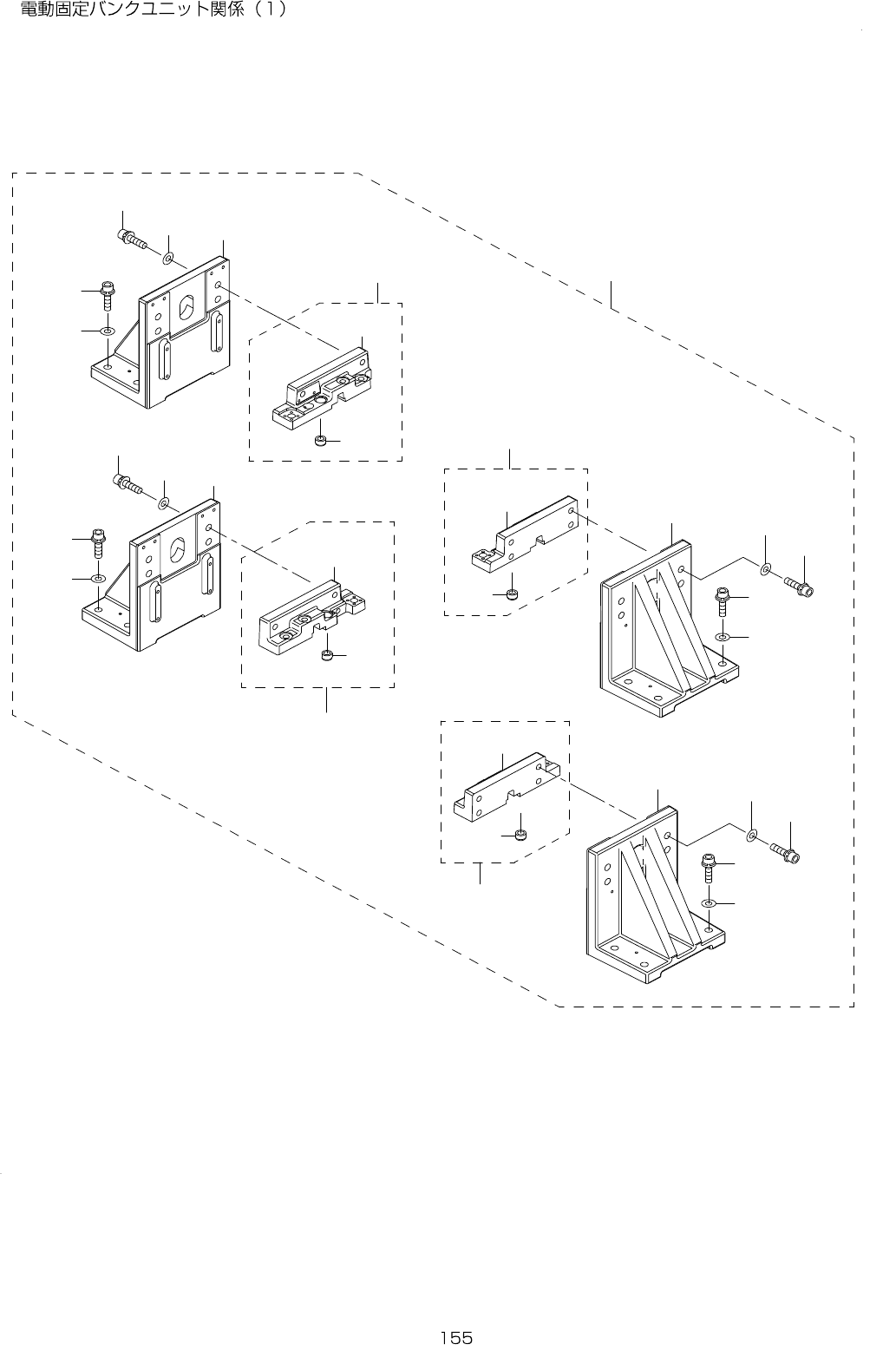 電動固定バンクユニット関係（1）

155