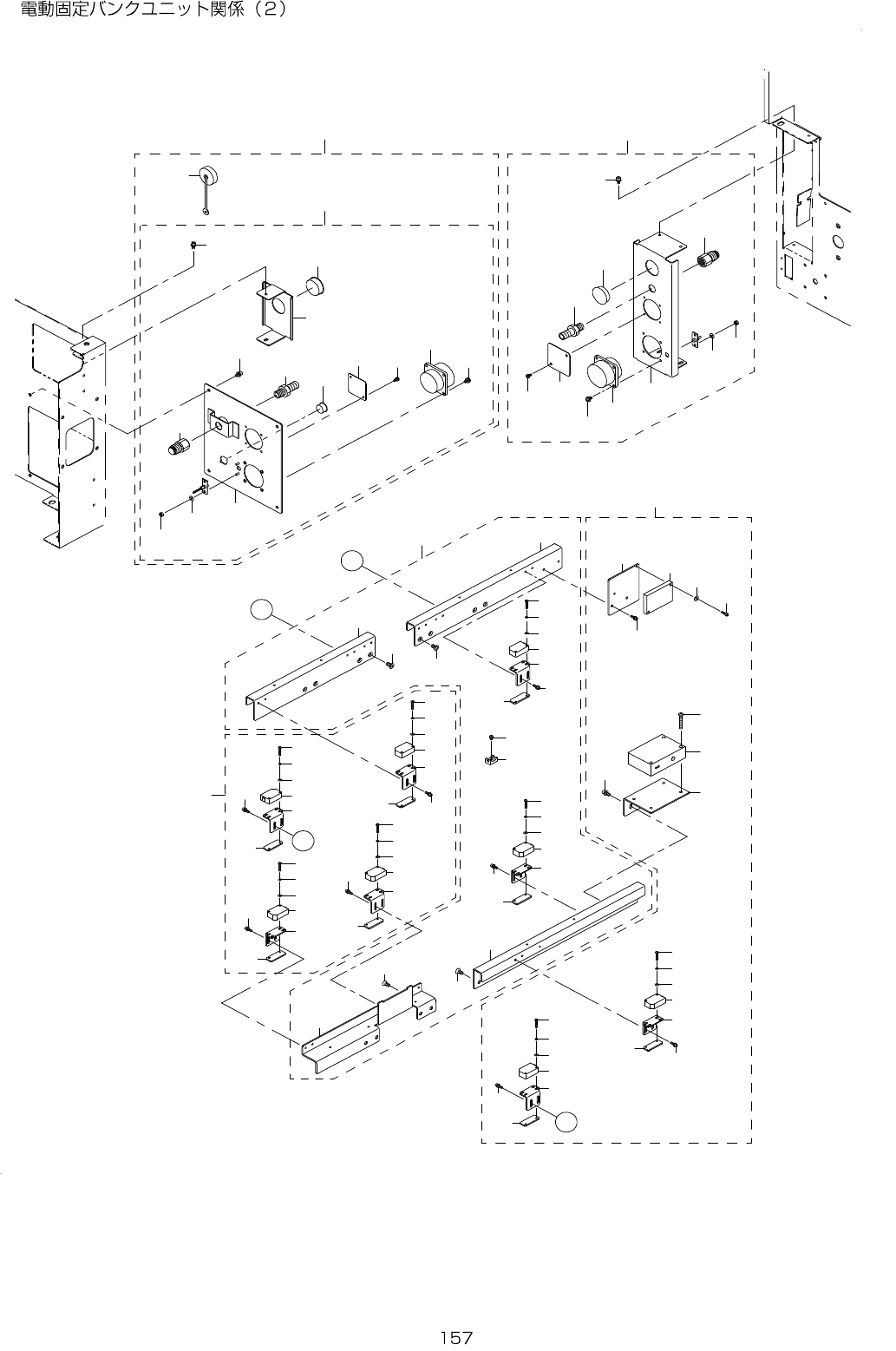 電動固定バンクユニット関係（2）

157