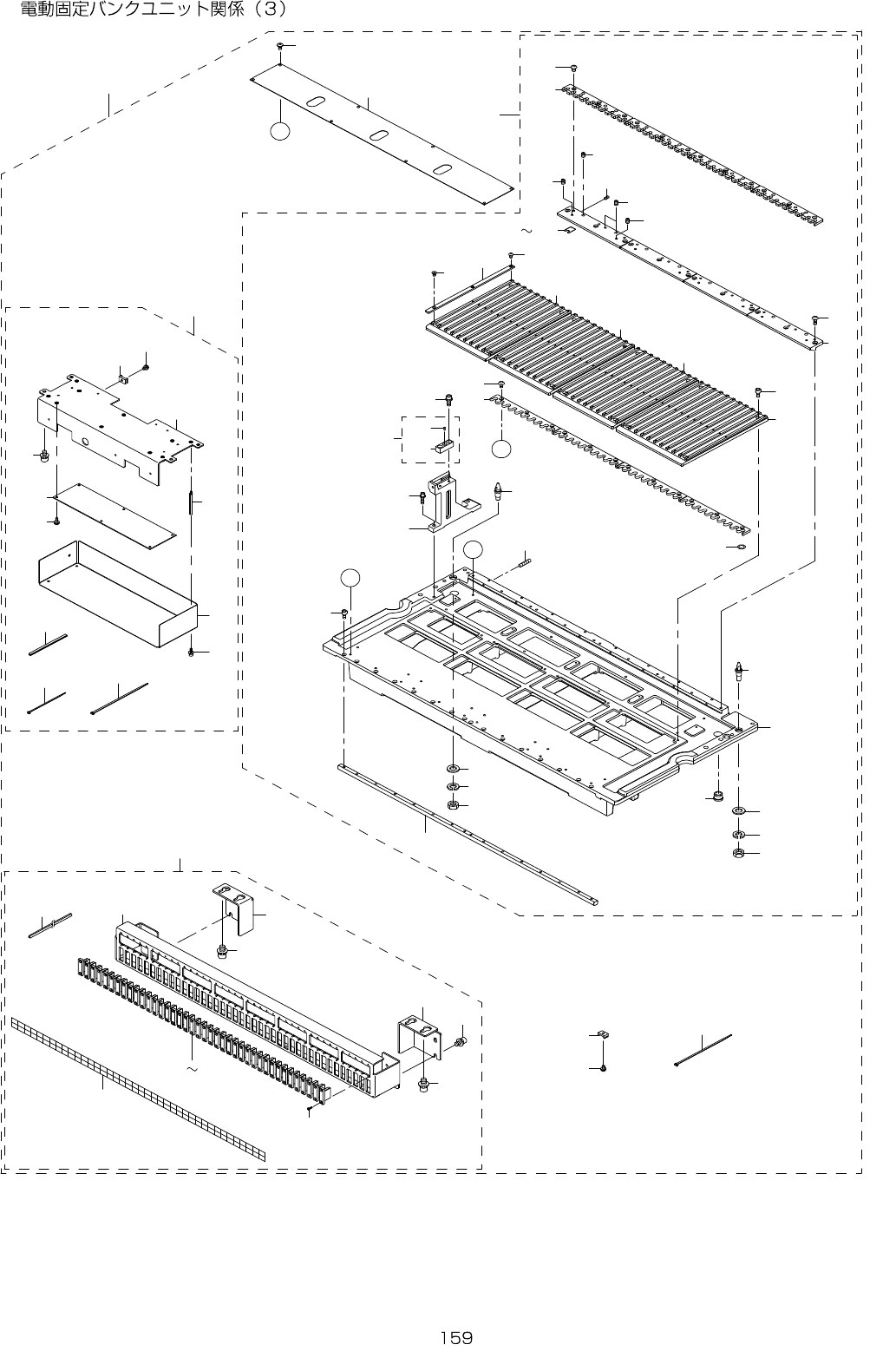 電動固定バンクユニット関係（3）

~

~

159