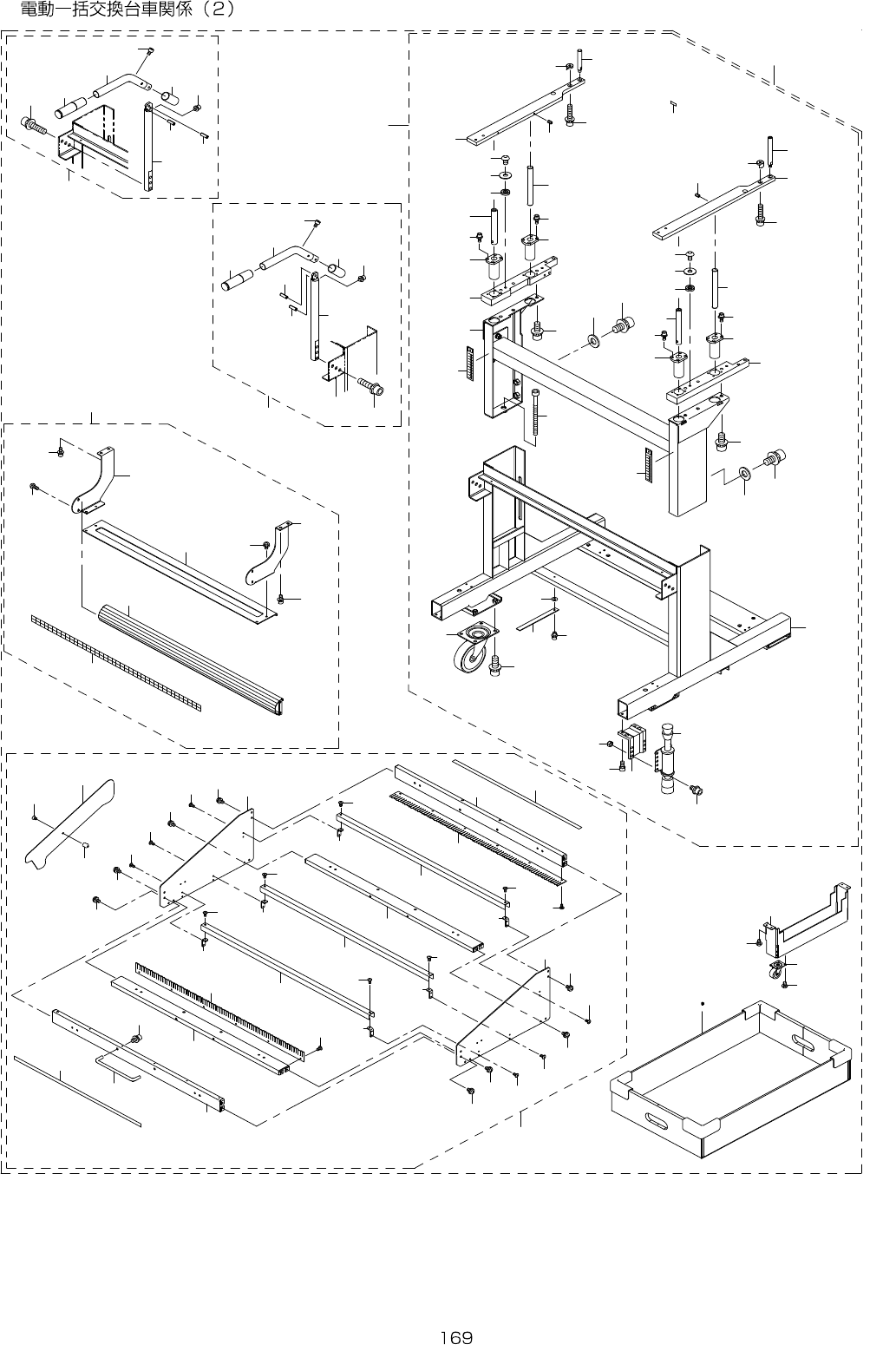 電動一括交換台車関係（2）

169