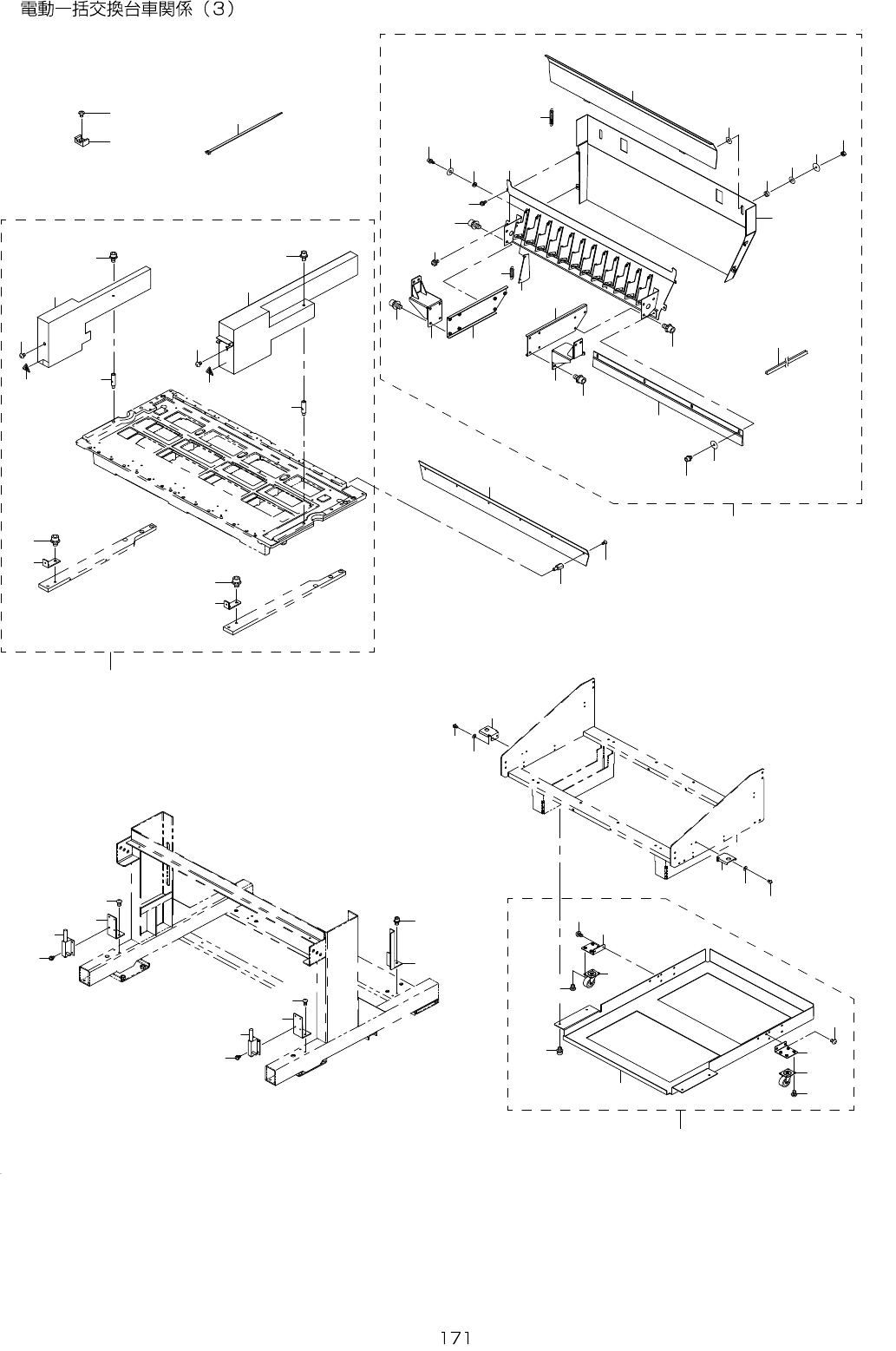 電動一括交換台車関係（3）

171