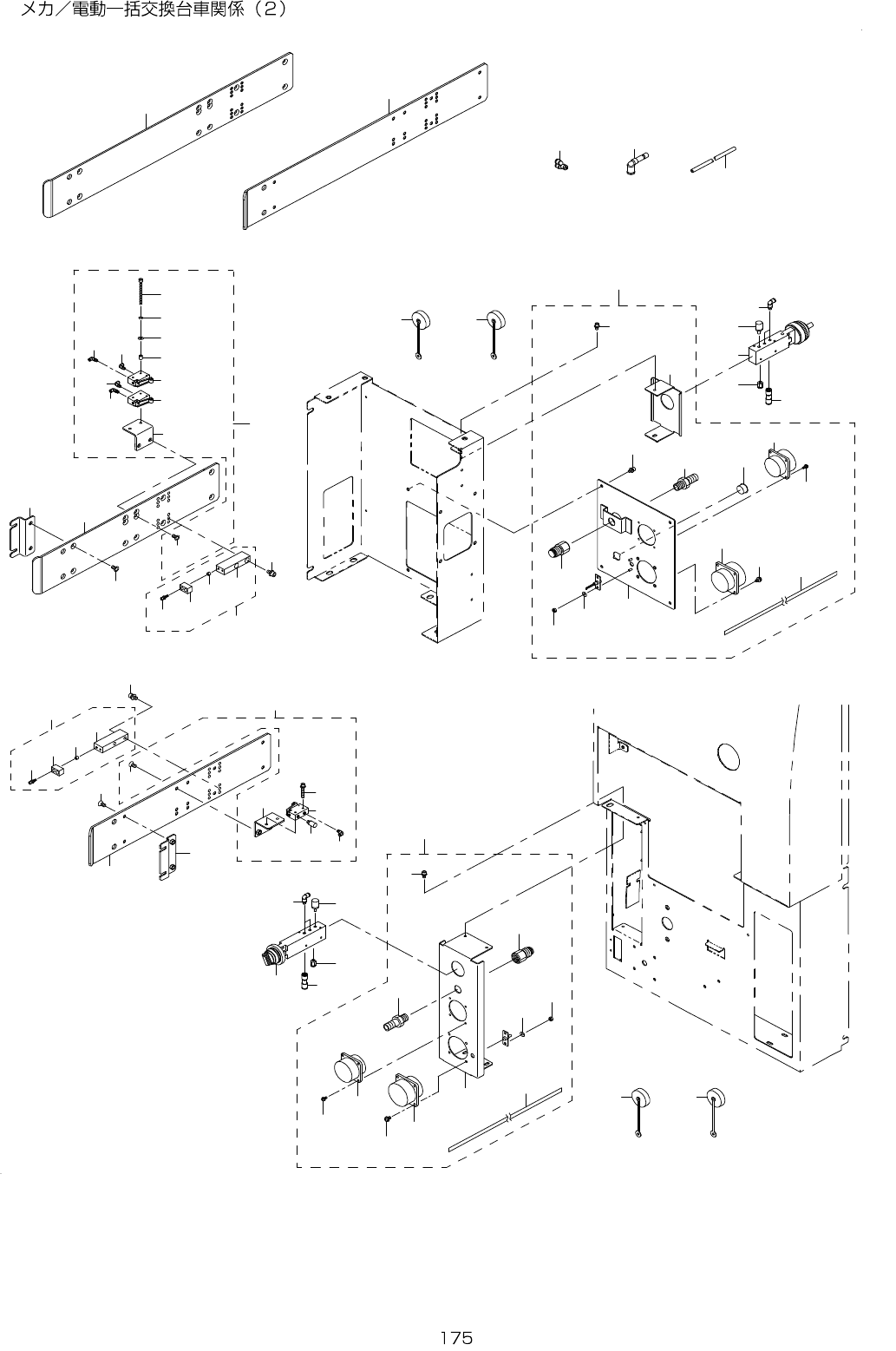 メカ／電動一括交換台車関係（2）

175