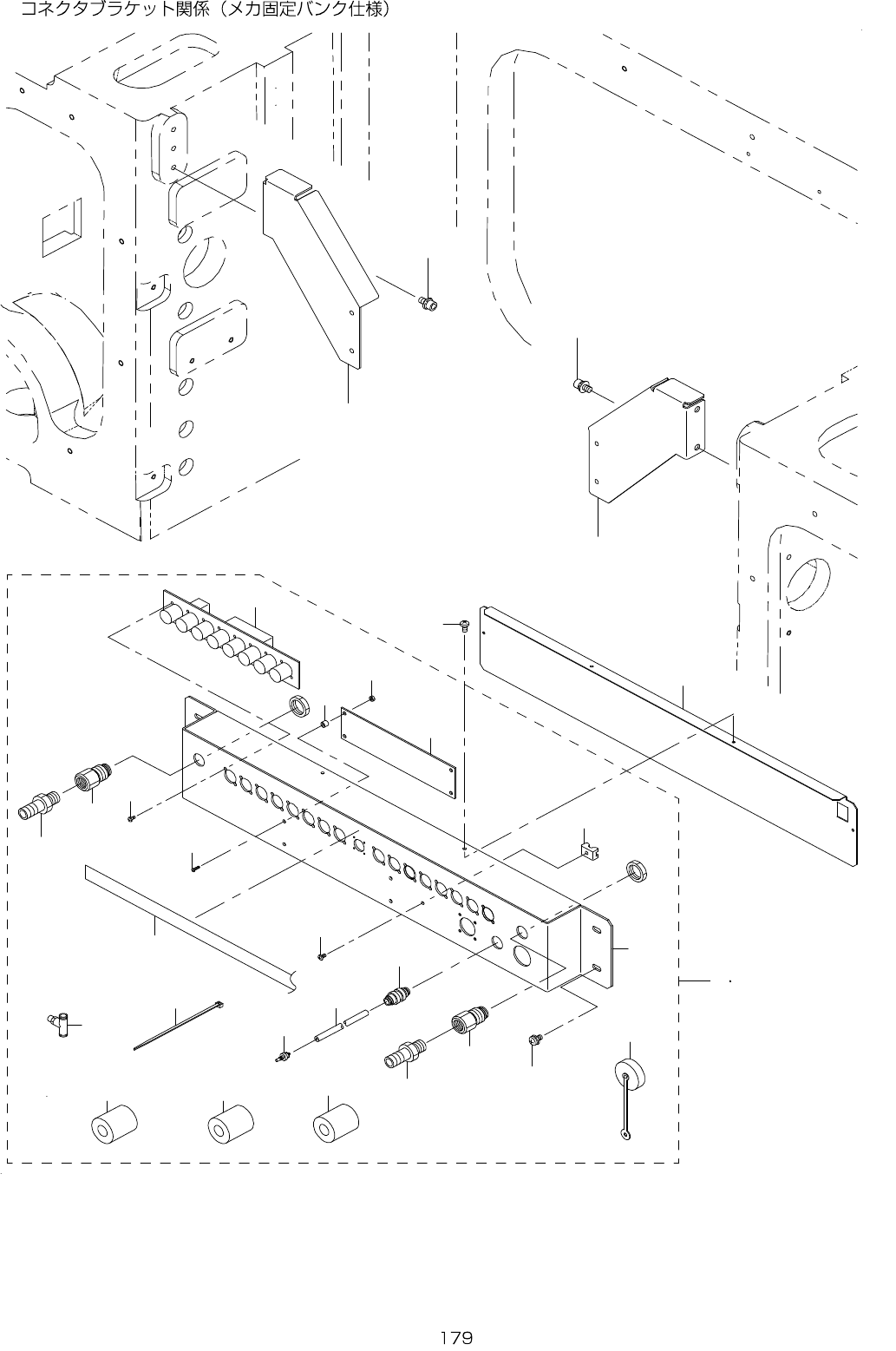 コネクタブラケット関係（メカ固定バンク仕様）

179