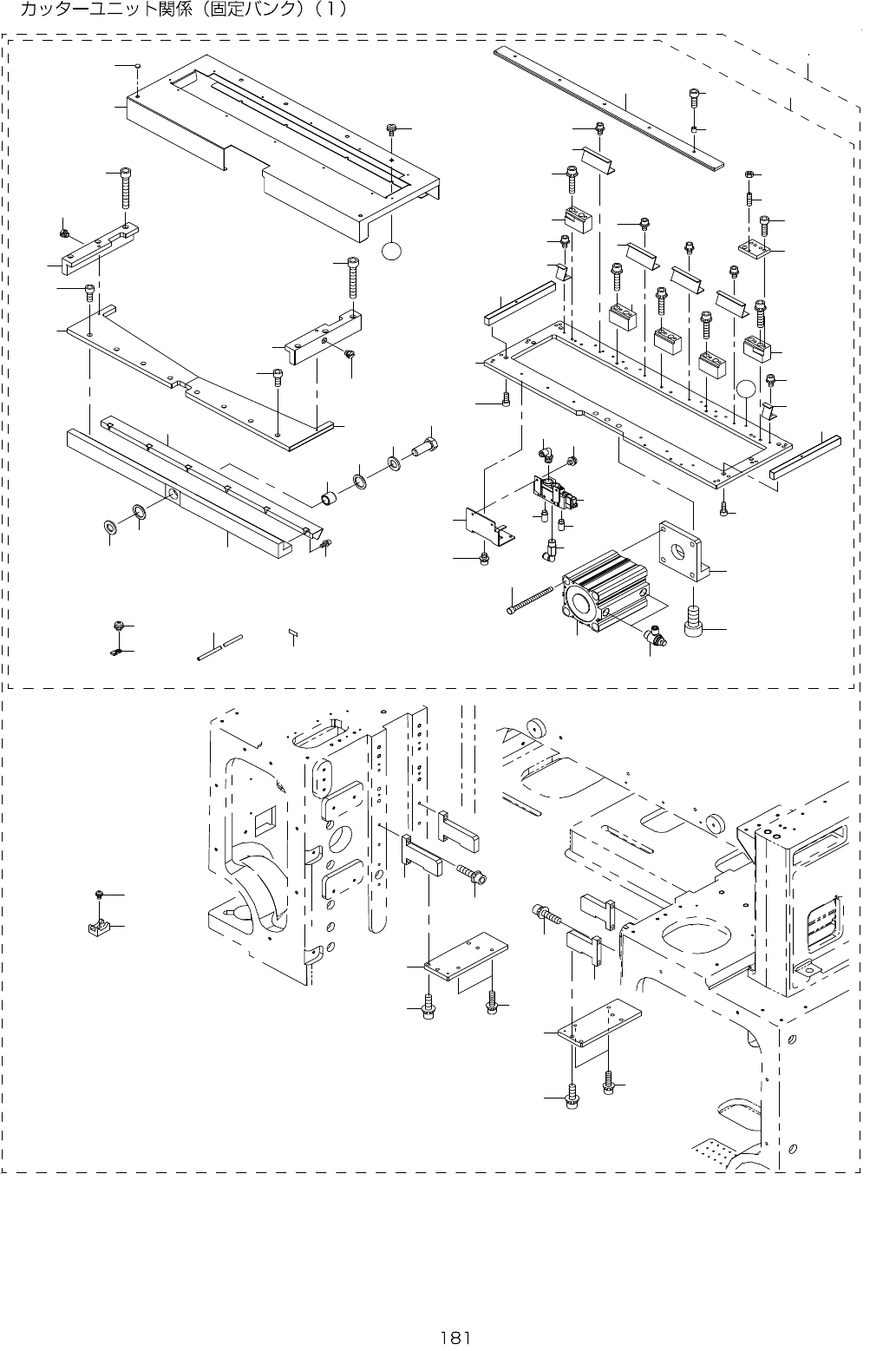 カッターユニット関係（固定バンク）（1）

181