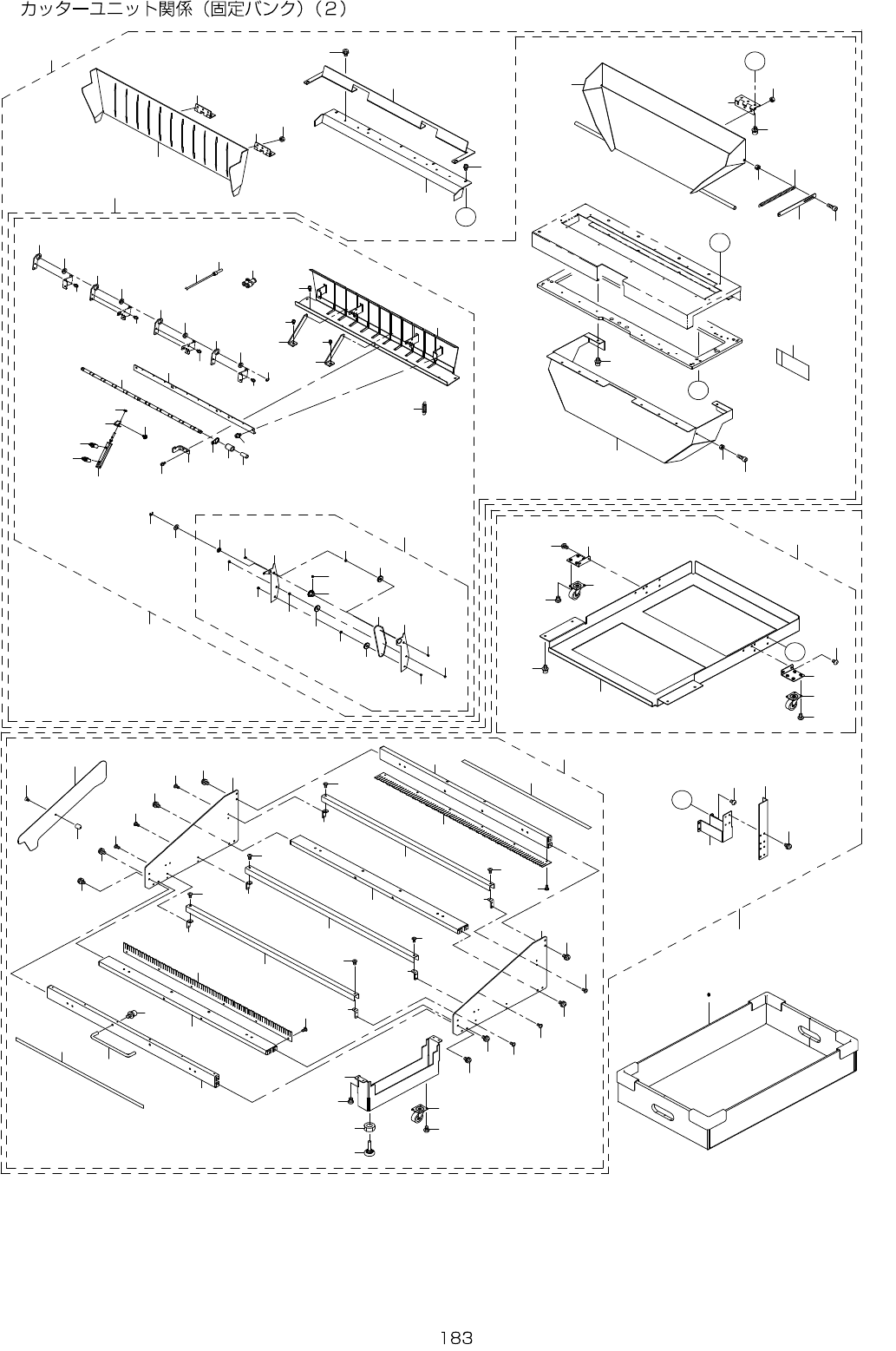 カッターユニット関係（固定バンク）（2）

183