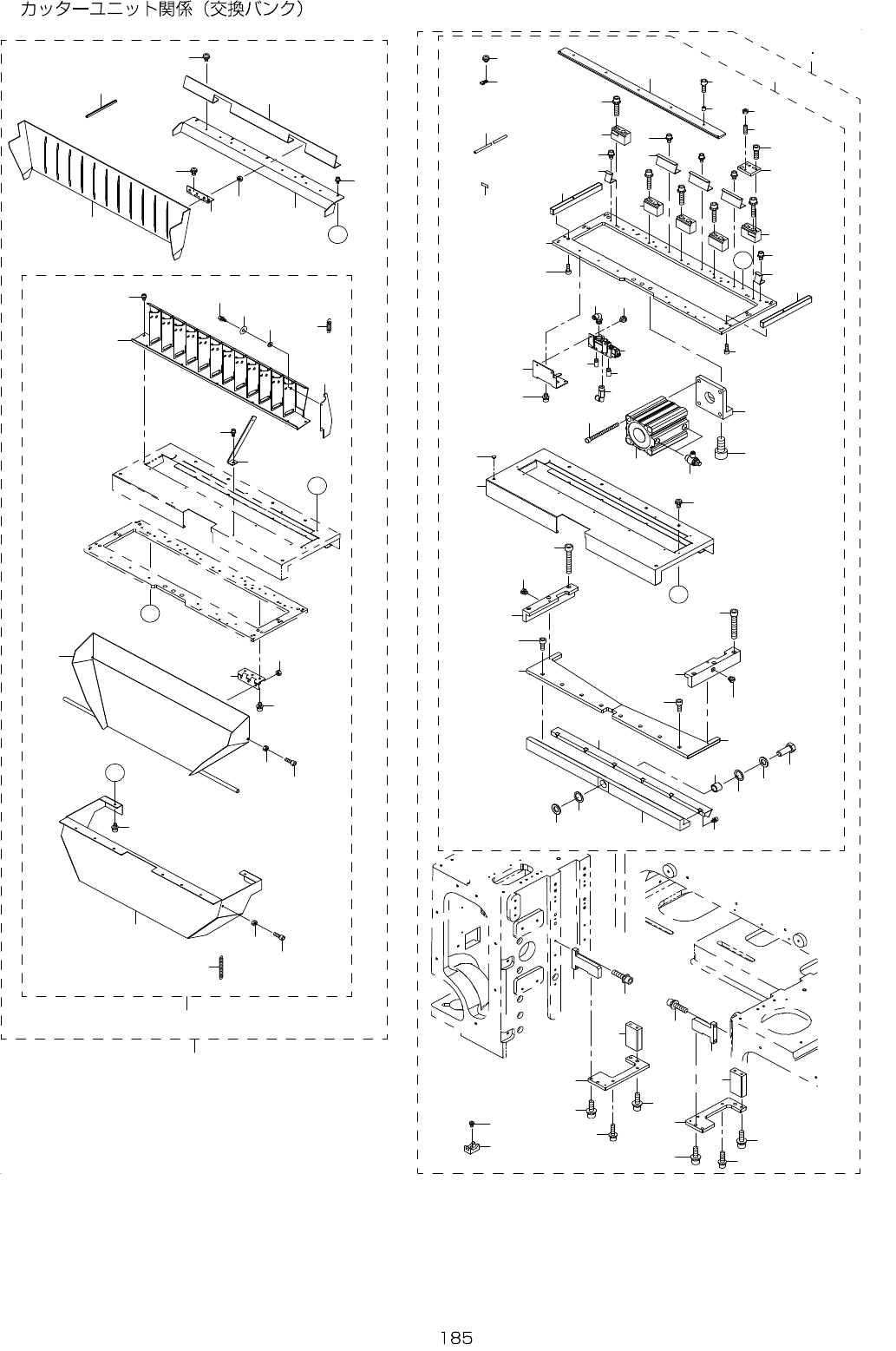 カッターユニット関係（交換バンク）

185