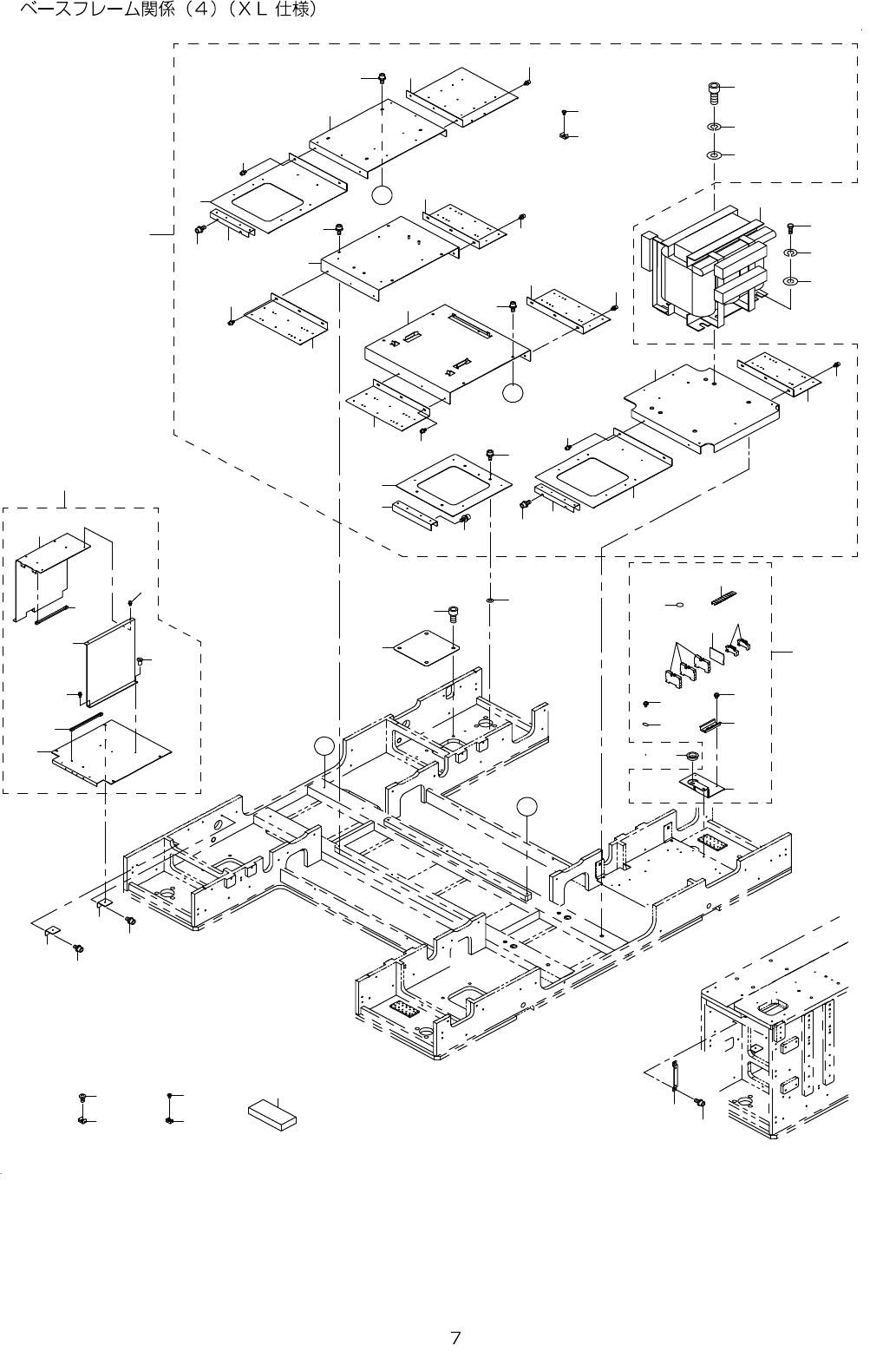 ベースフレーム関係（4）（ＸＬ 仕様）

7