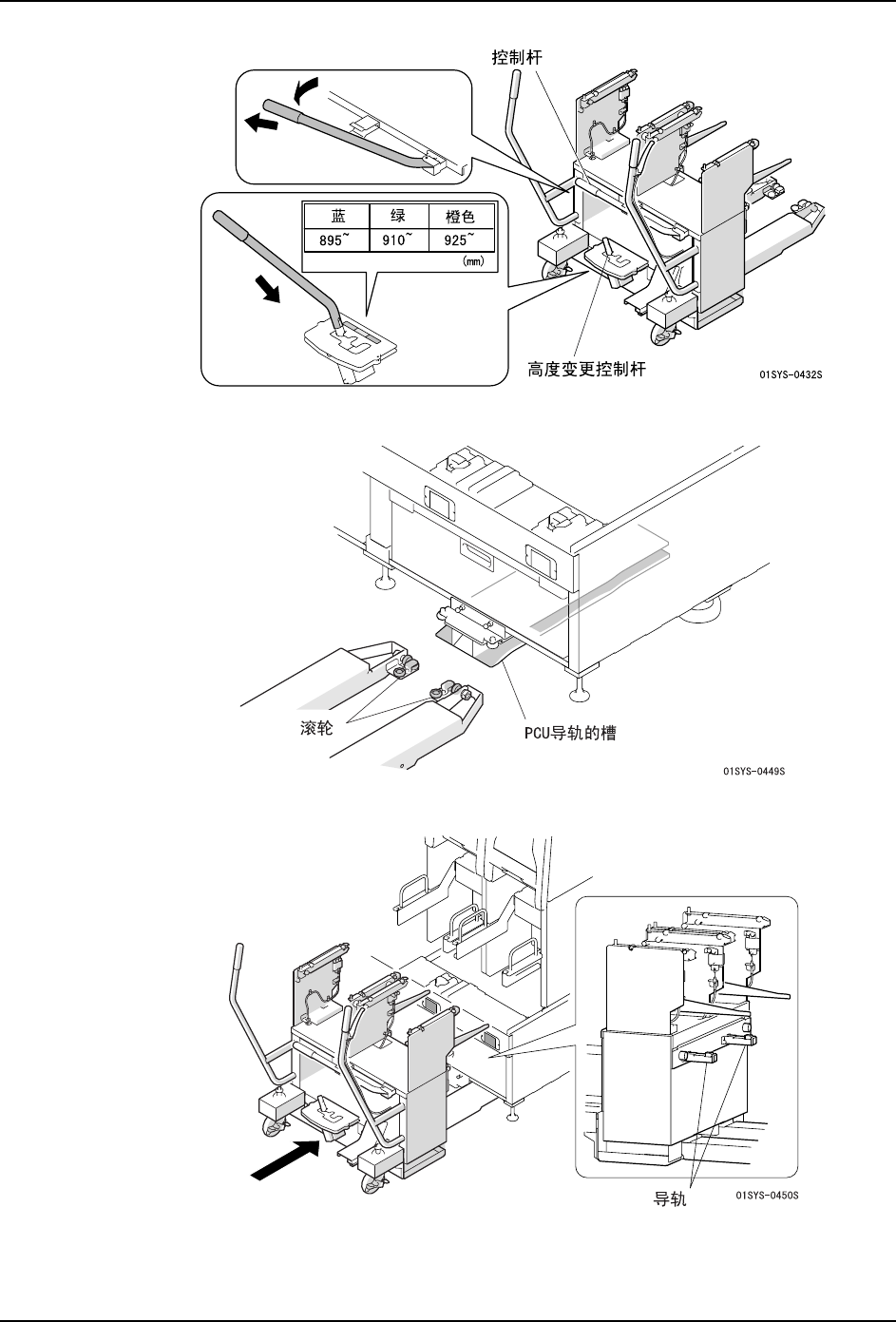 控制杆

| 蓝 | 绿 | 橙色 |
|---|---|---|
| 895~ | 910~ | 925~ |

(mm)

高度变更控制杆

01SYS-0432S

滚轮

PCU导轨的槽

01SYS-0449S

导轨

01SYS-0450S