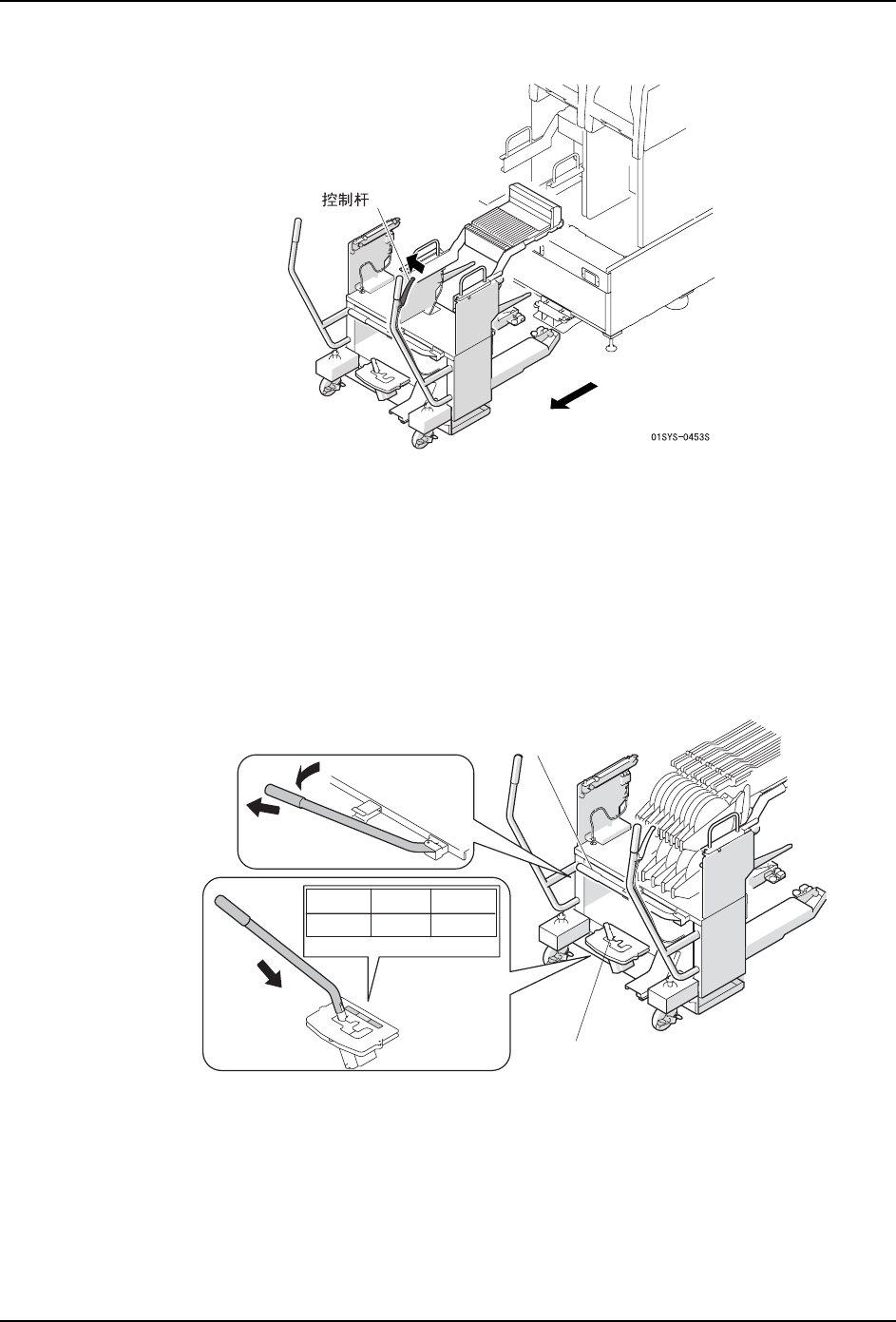 控制杆

01SYS-0453S