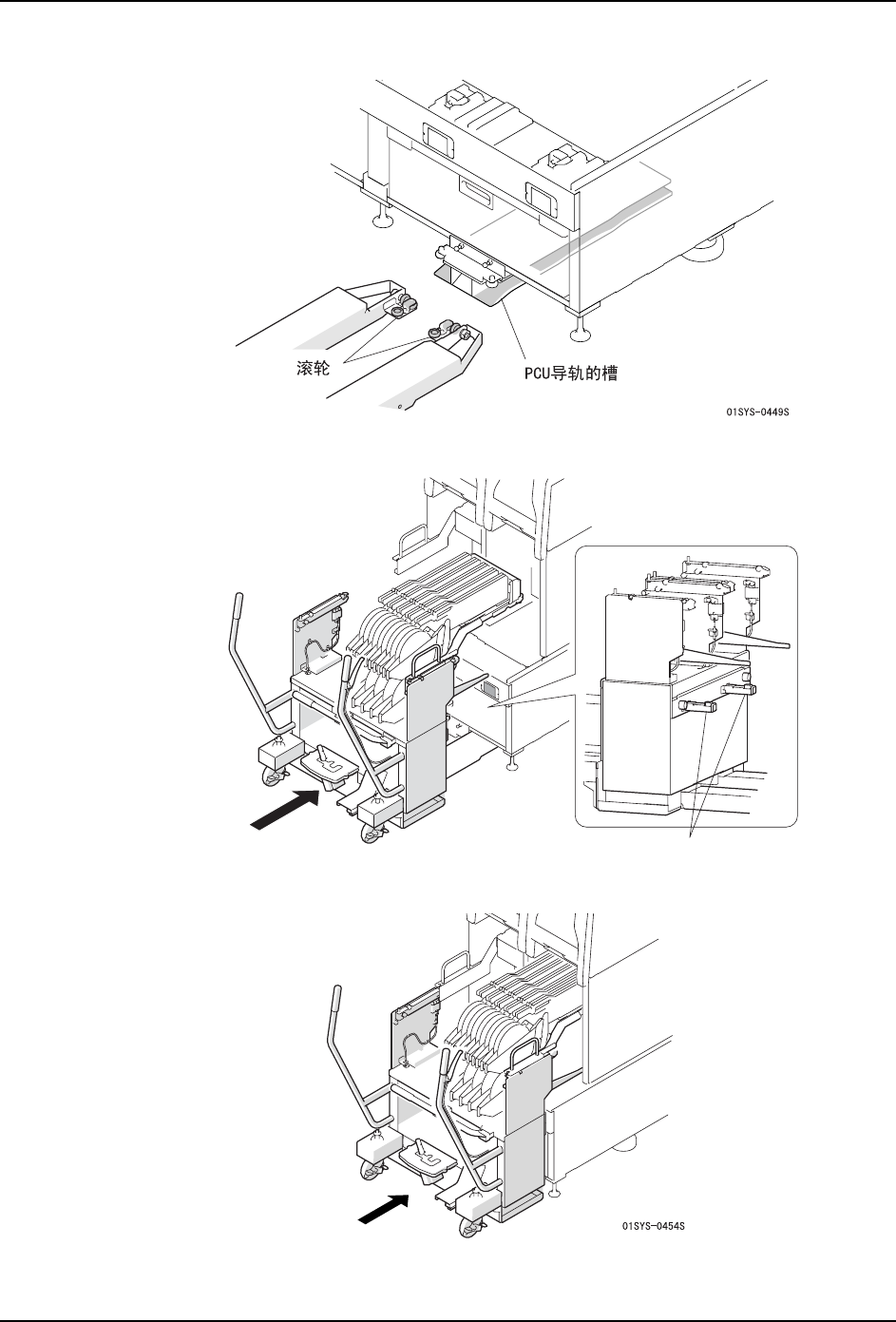 滚轮

PCU导轨的槽

01SYS-0449S

01SYS-0454S