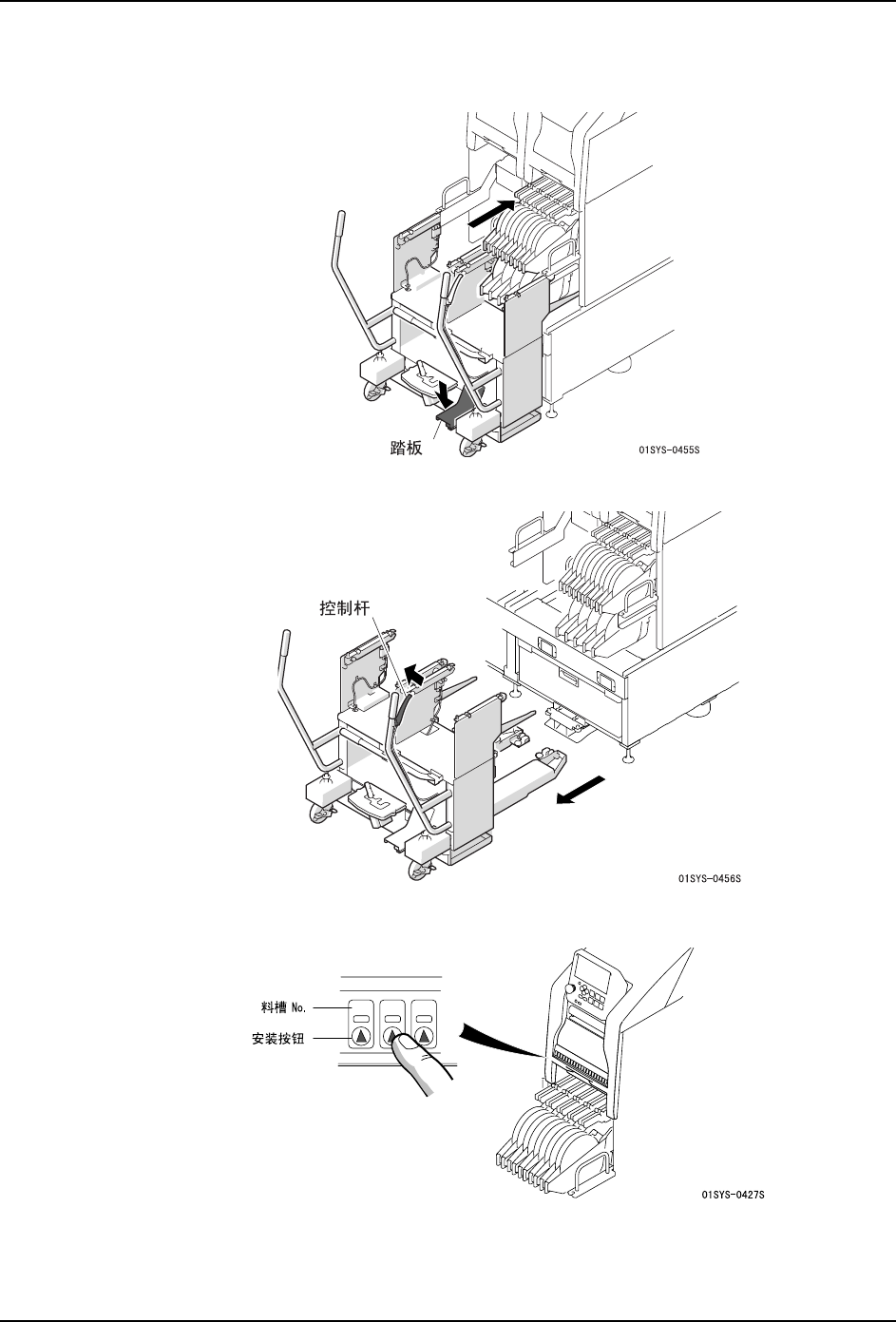 踏板

01SYS-0455S

控制杆

01SYS-0456S

料槽 No.

安装按钮

01SYS-0427S