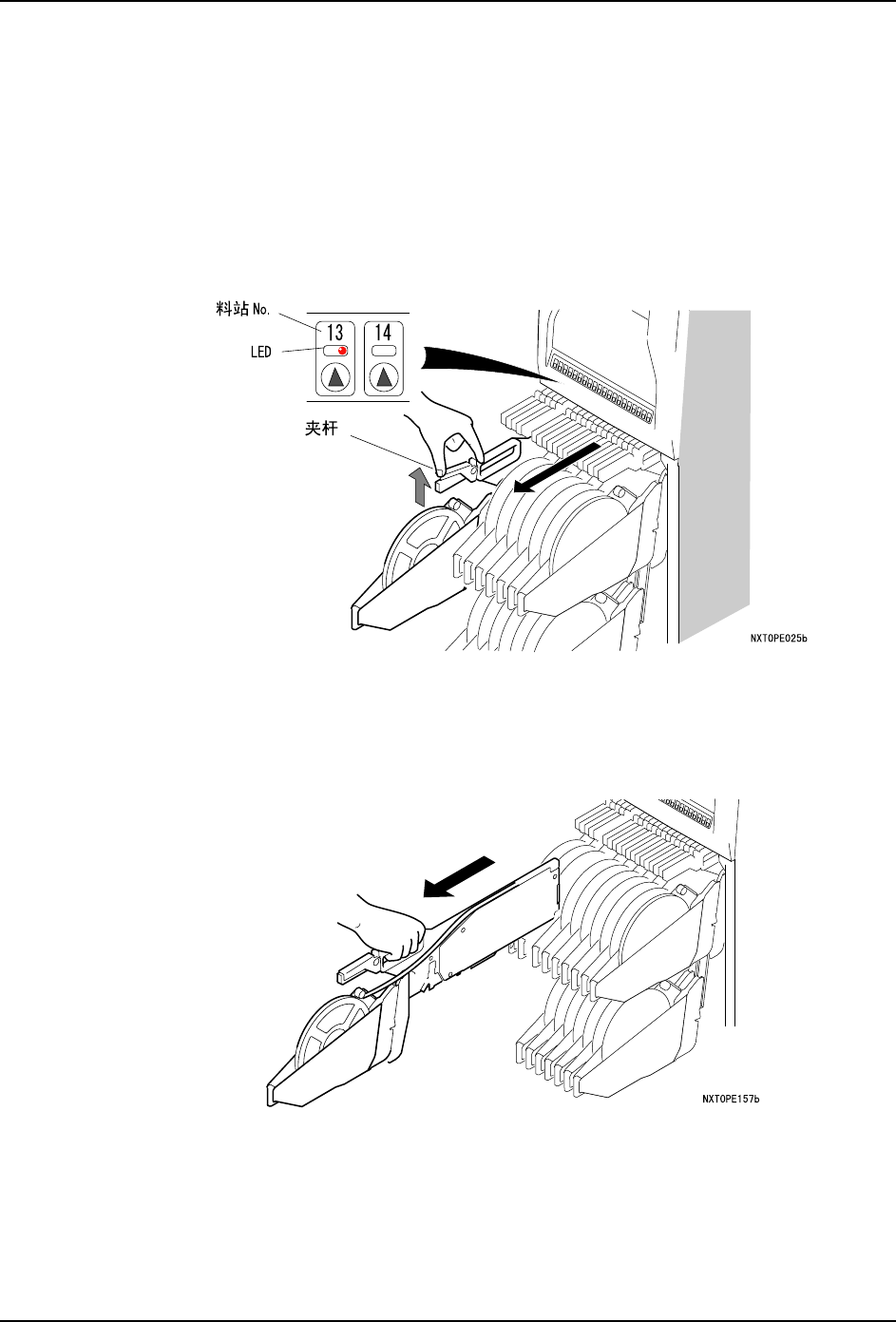 料站 No.
13
14
LED
夹杆
NXTOPE025b

NXTOPE157b