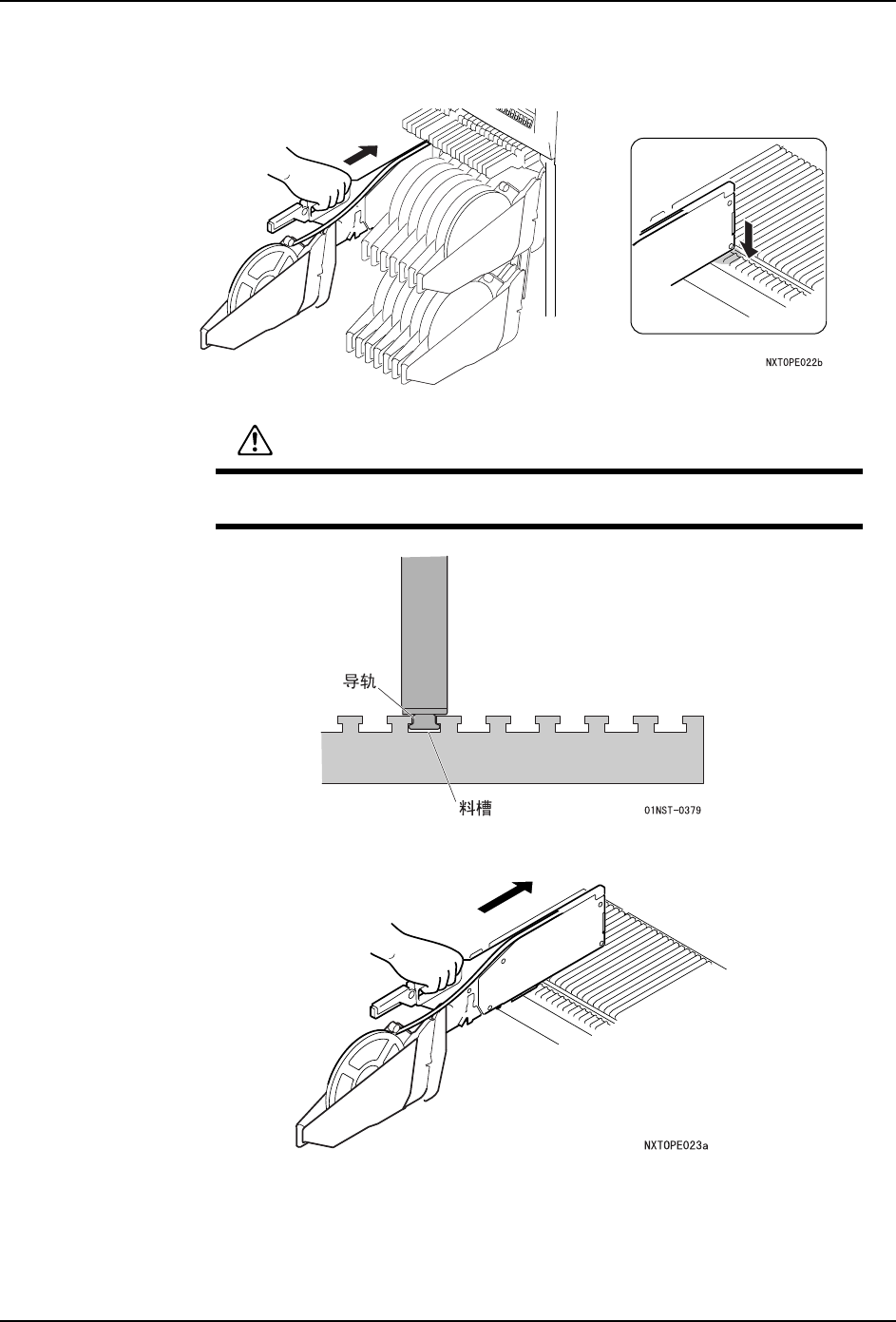 NXTOPE022b

导轨

料槽

01NST-0379

NXTOPE023a