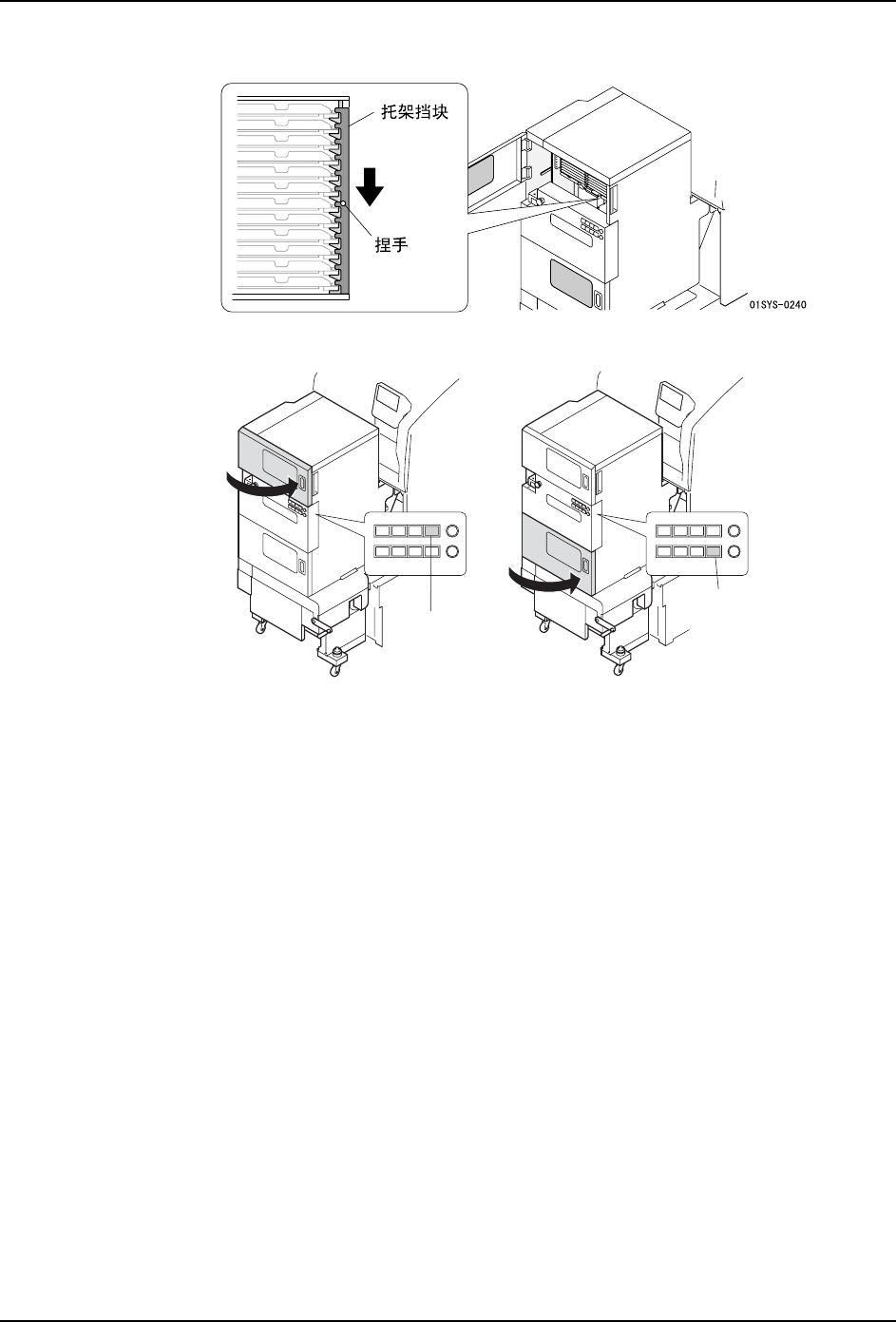 托架挡块

捏手

01SYS-0240