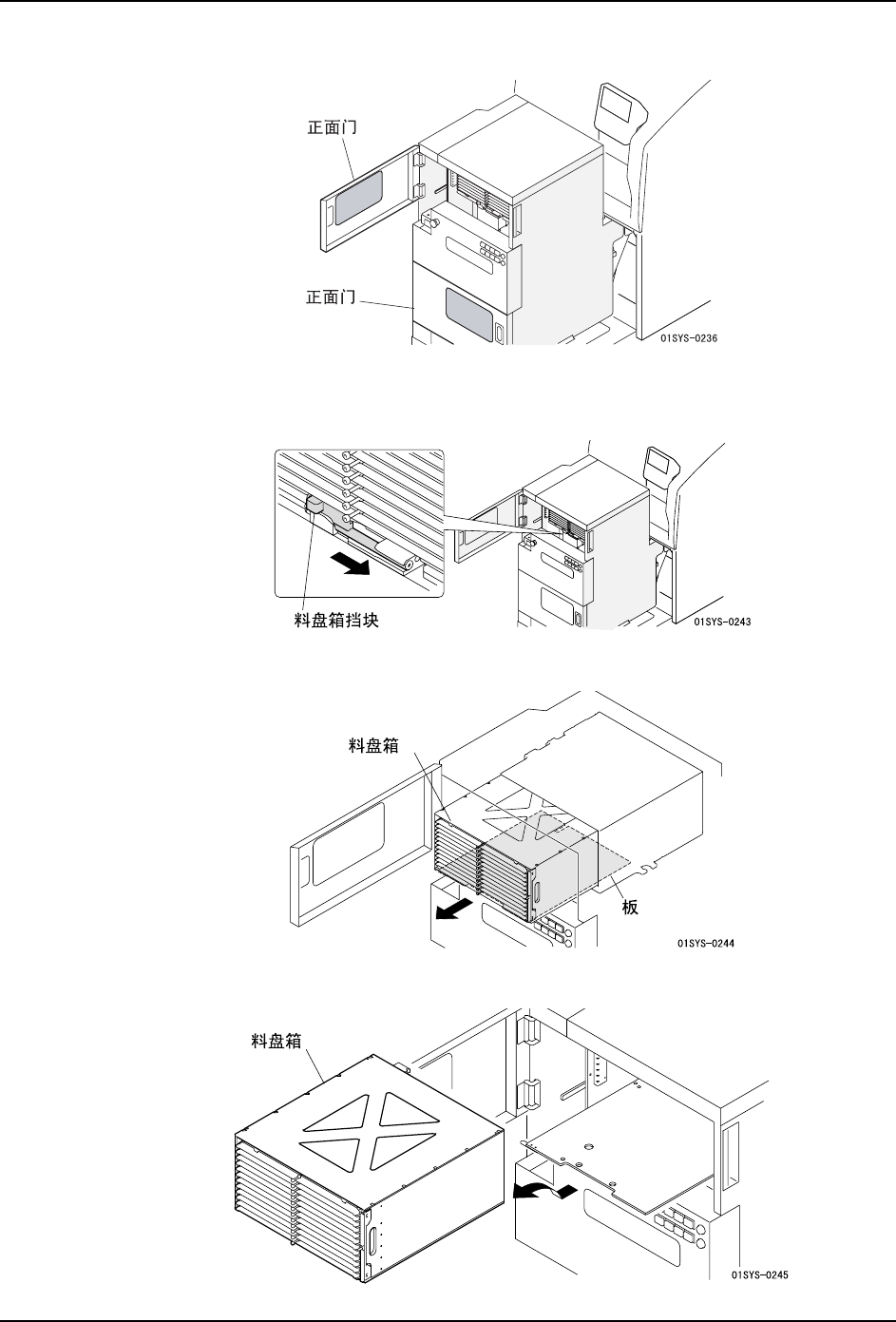 正面门

正面门

01SYS-0236

料盘箱挡块

01SYS-0243

料盘箱

板

01SYS-0244

料盘箱

01SYS-0245