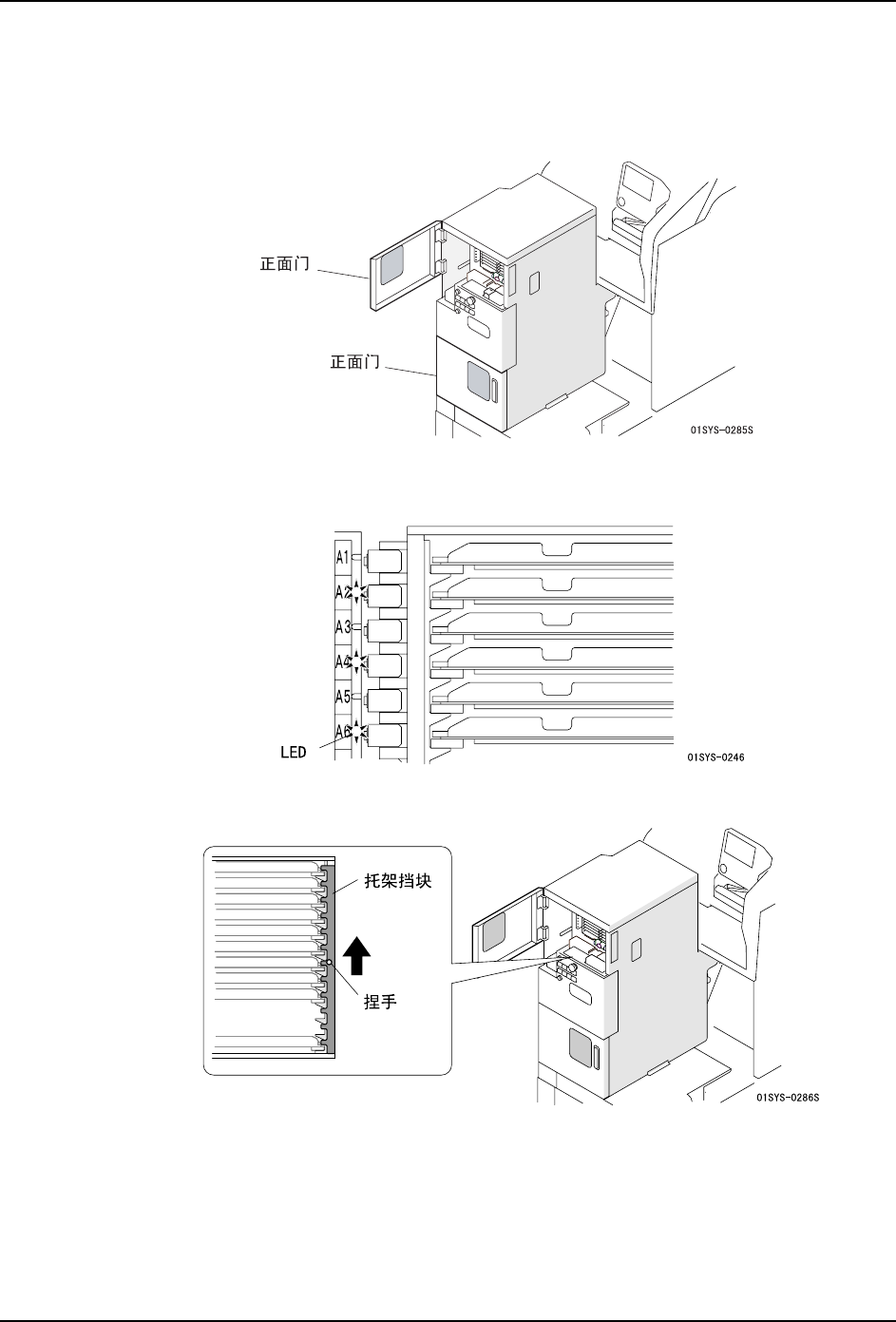 正面门

正面门

01SYS-0285S

A1
A2
A3
A4
A5
A6

LED

01SYS-0246

托架挡块

捏手

01SYS-0286S