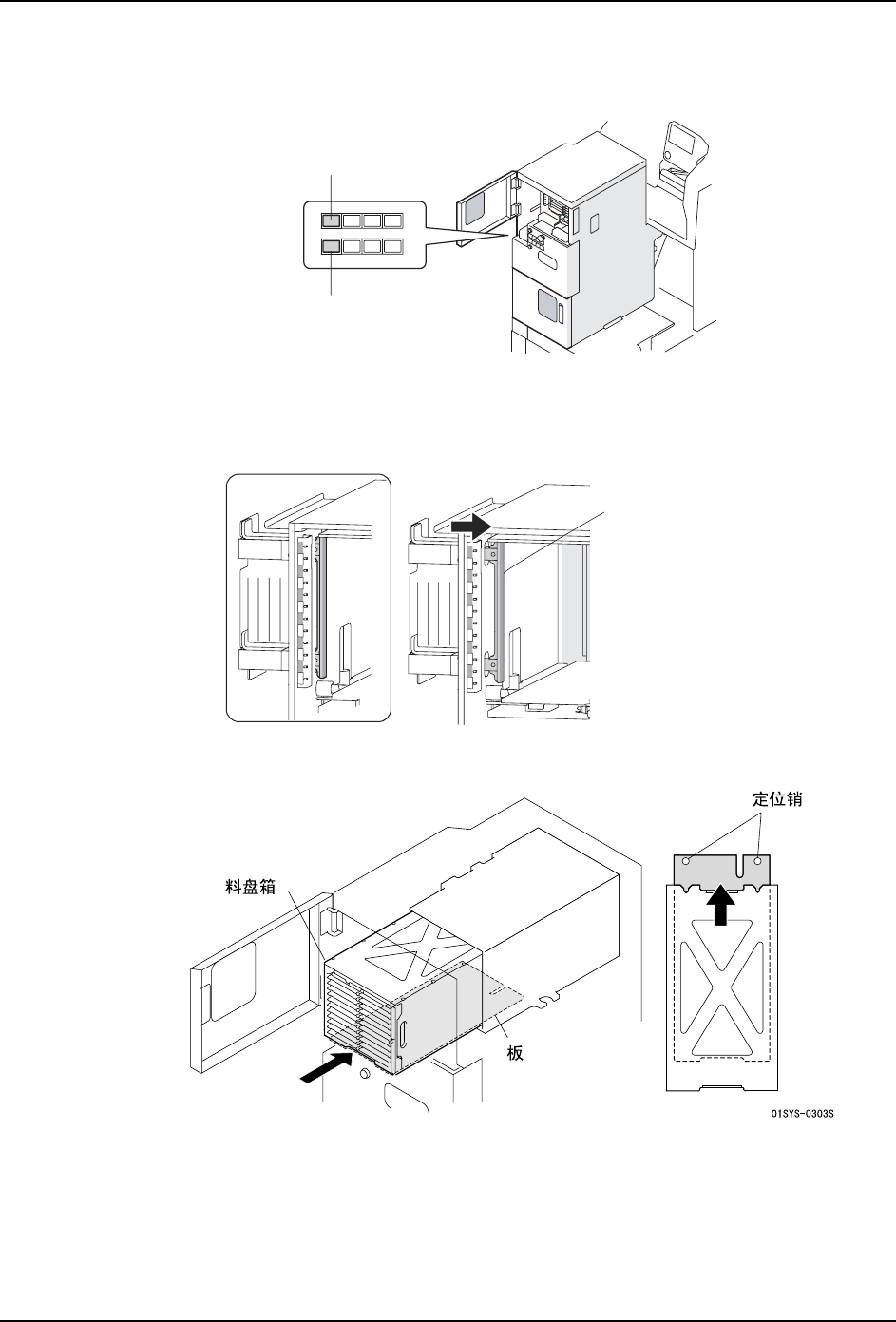 定位销

料盘箱

板

01SYS-0303S