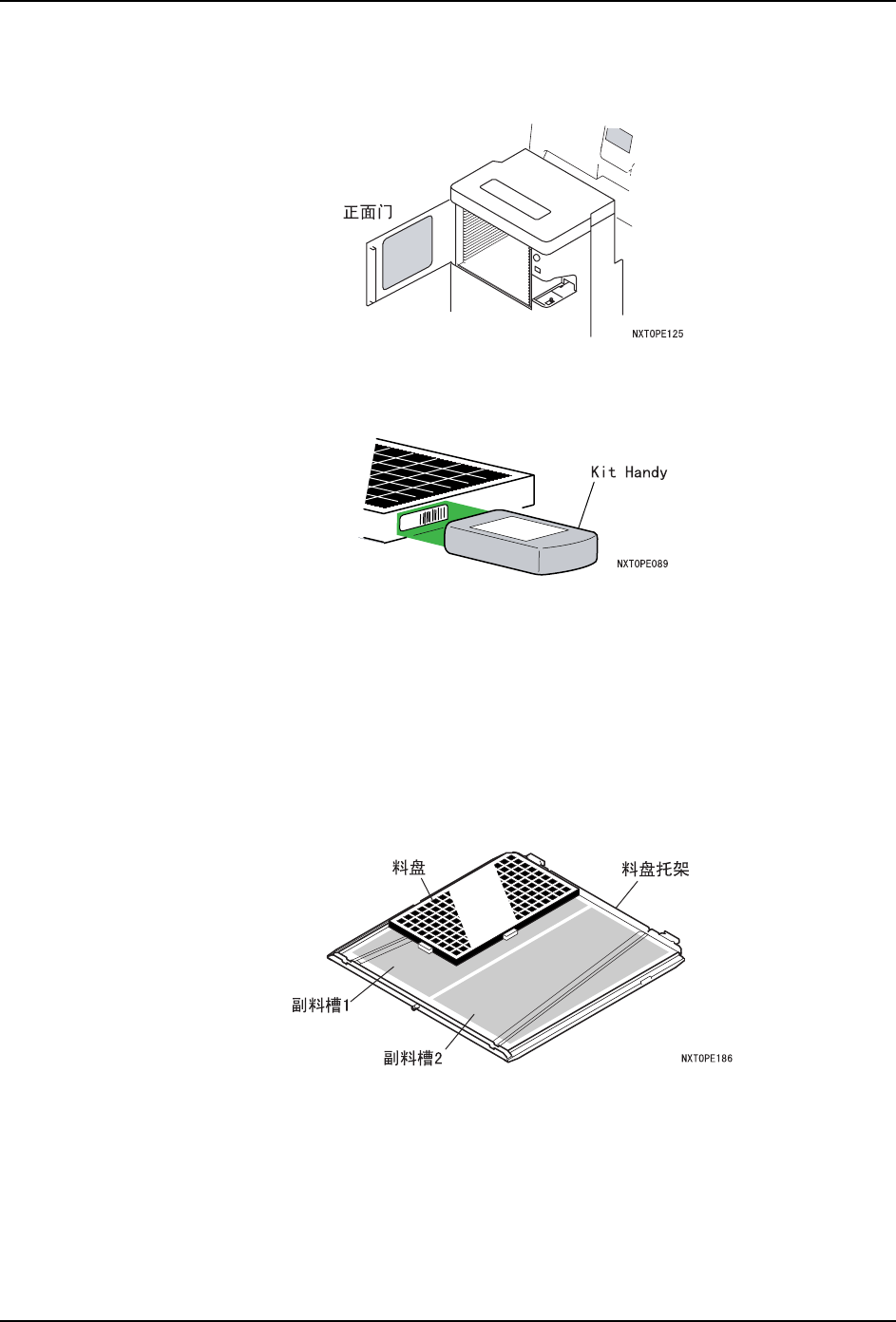 正面门

NXTOPE125

Kit Handy

NXTOPE089

料盘

料盘托架

副料槽1

副料槽2

NXTOPE186