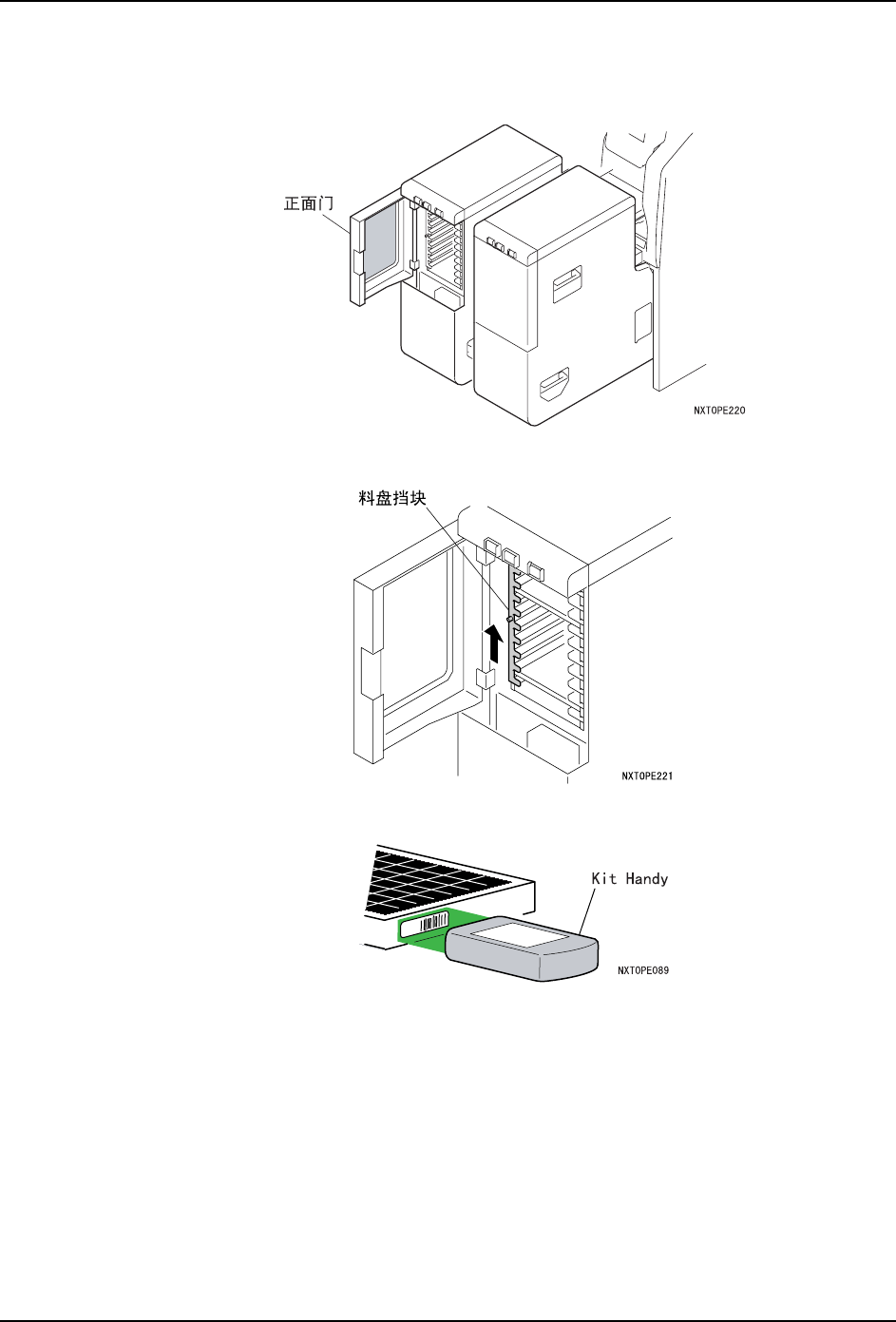 正面门

NXTOPE220

料盘挡块

NXTOPE221

Kit Handy

NXTOPE089