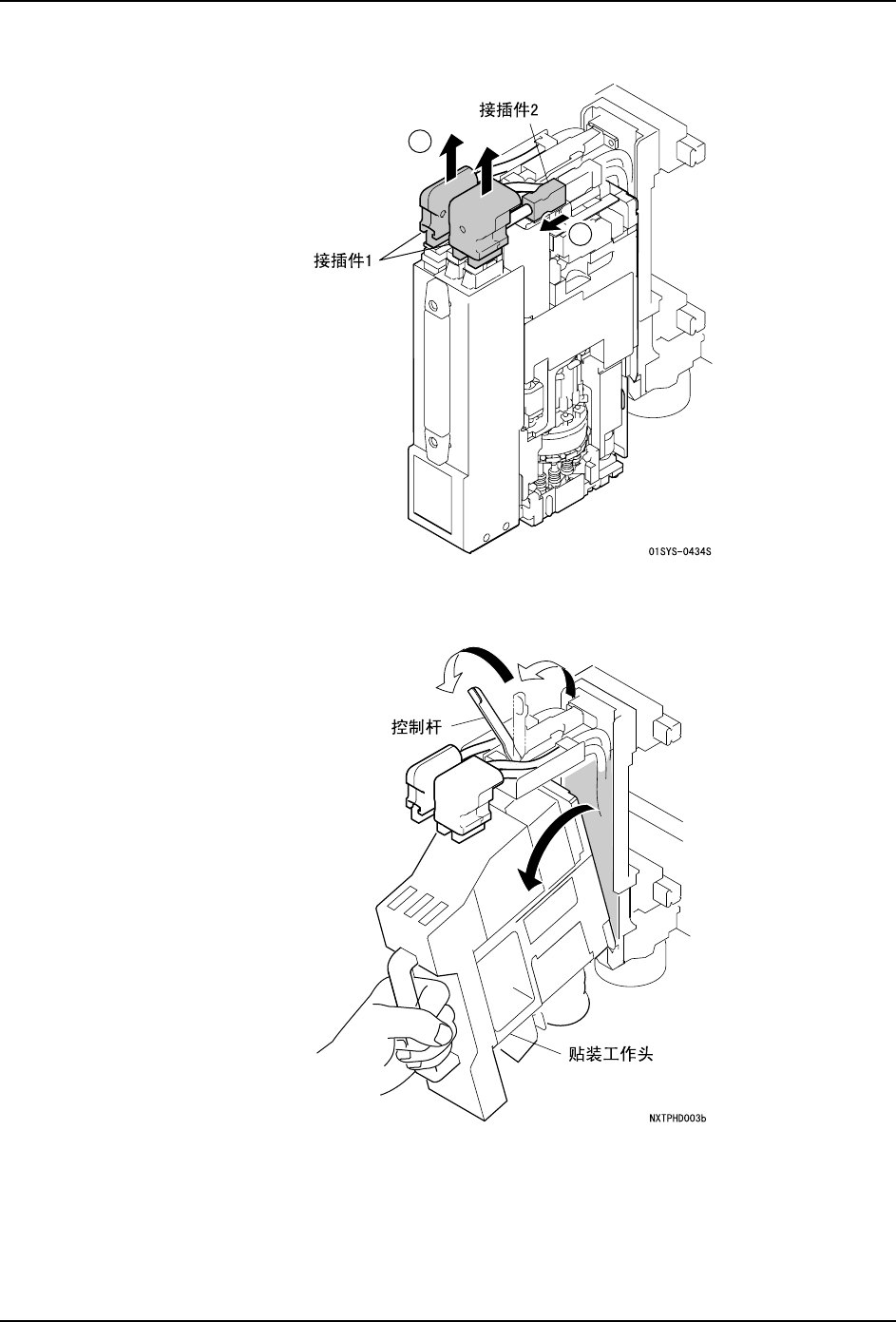 接插件2

接插件1

01SYS-0434S

控制杆

贴装工作头

NXTPHD003b