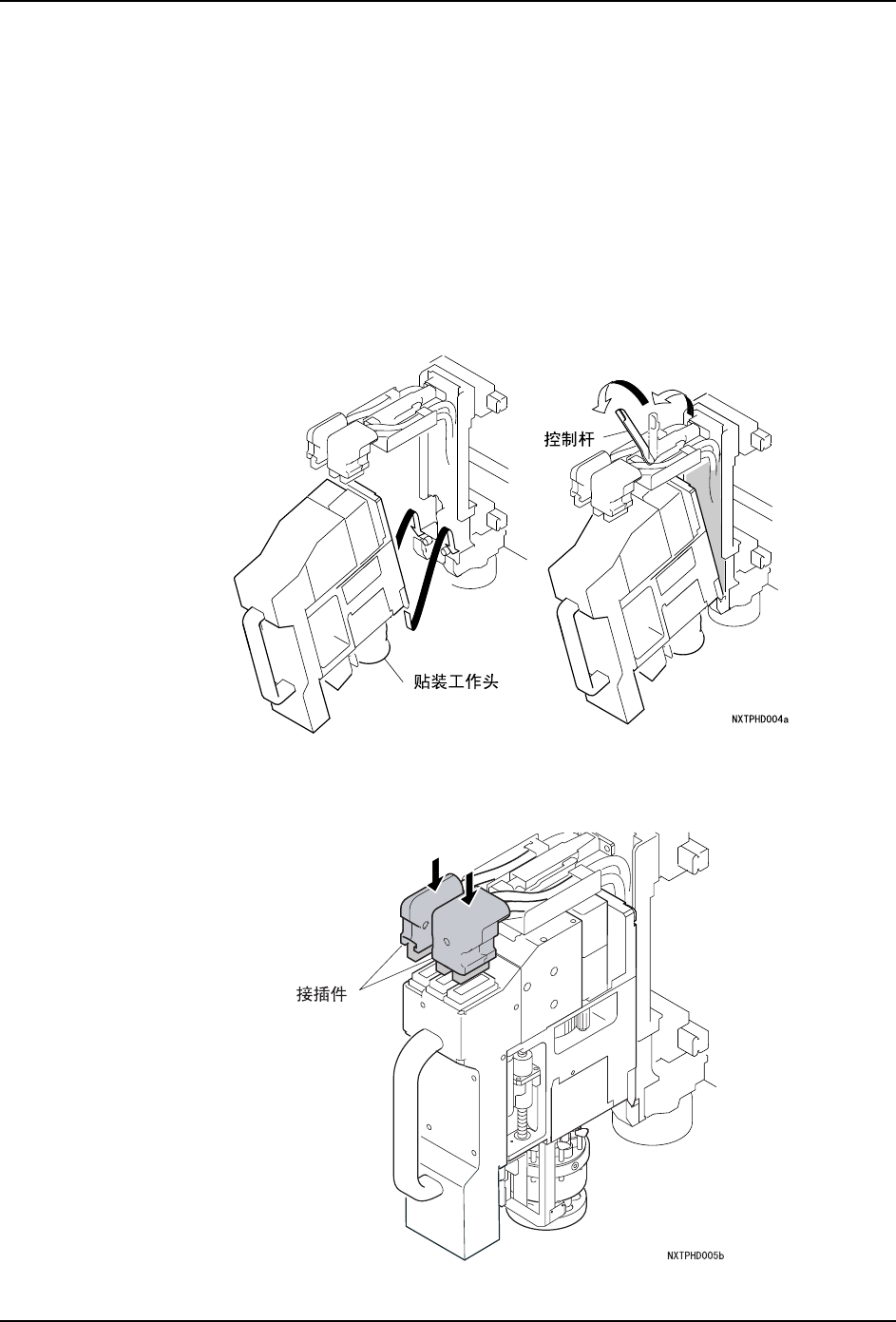 控制杆

贴装工作头

NXTPHD004a

接插件

NXTPHD005b