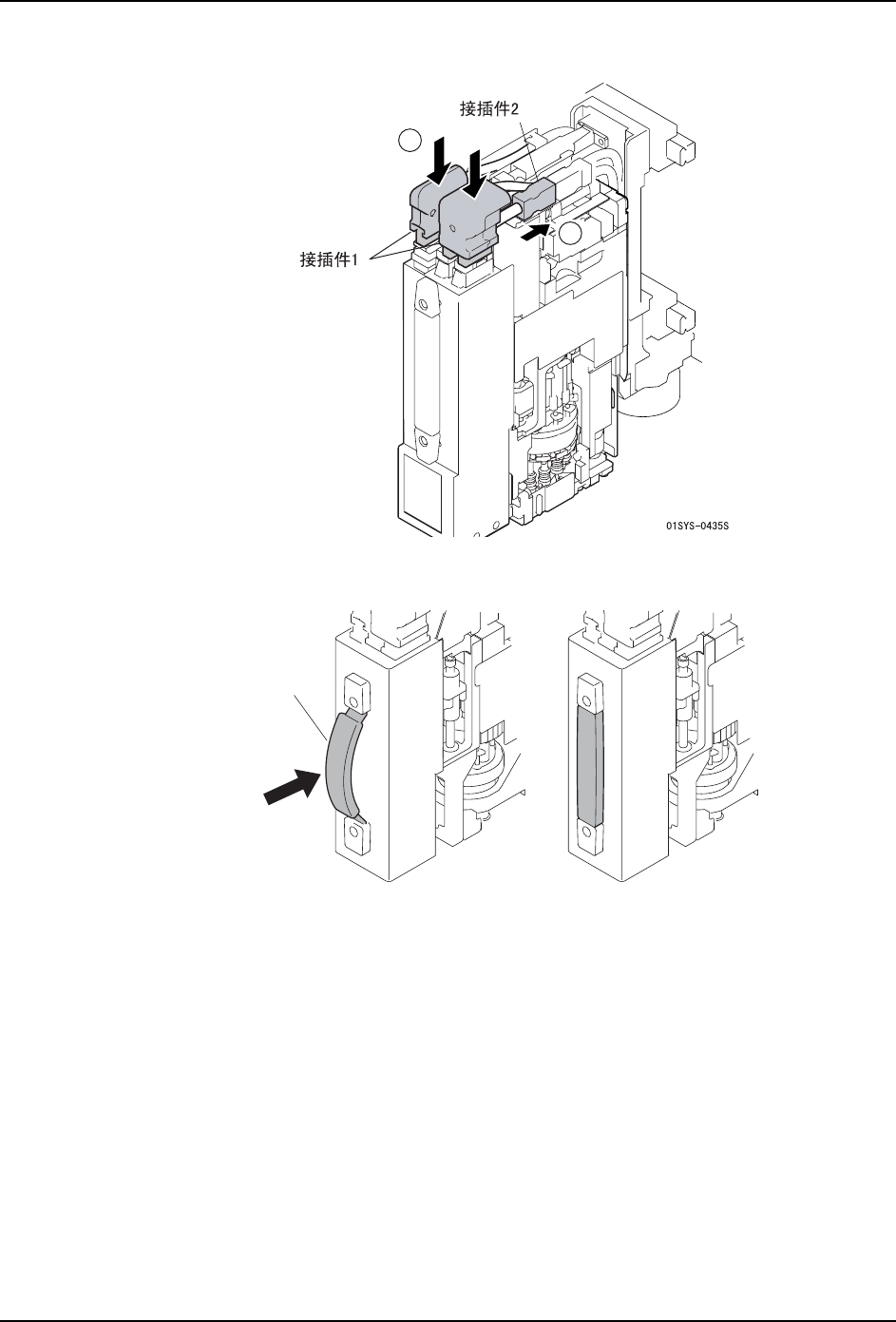 接插件2

接插件1

01SYS-0435S