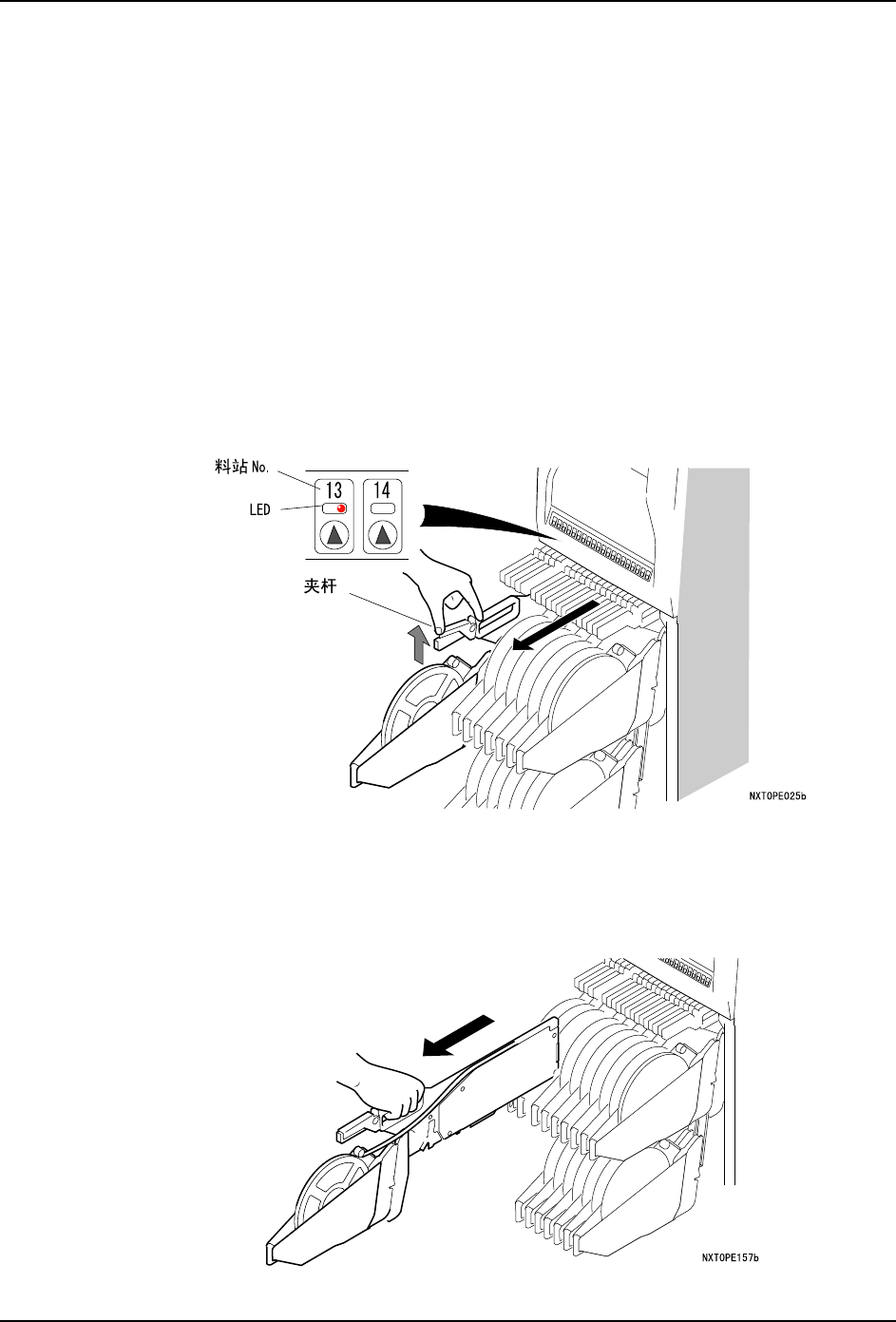 料站 No.
13
14
LED
夹杆
NXTOPE025b

NXTOPE157b