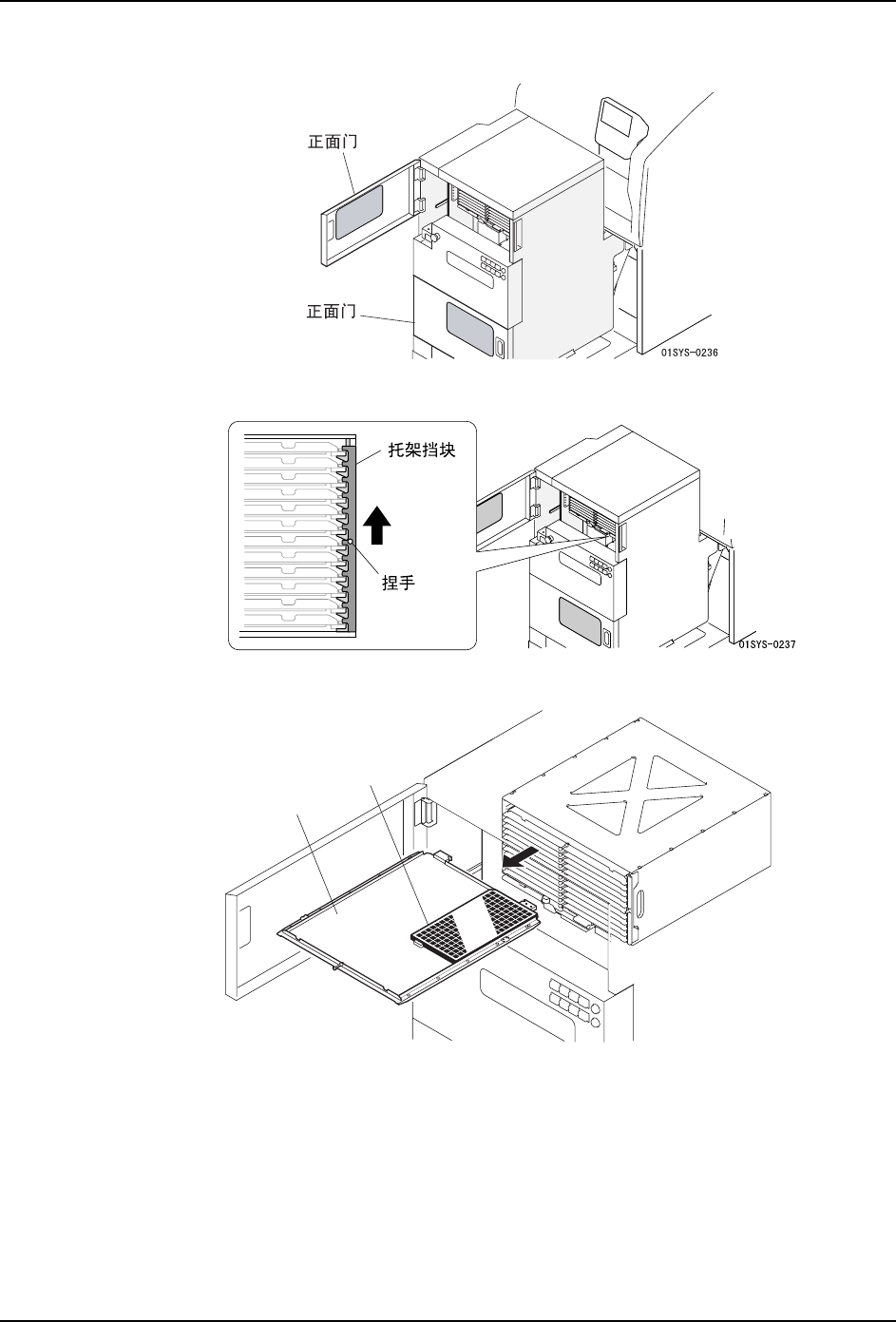 正面门

正面门

01SYS-0236

托架挡块

捏手

01SYS-0237