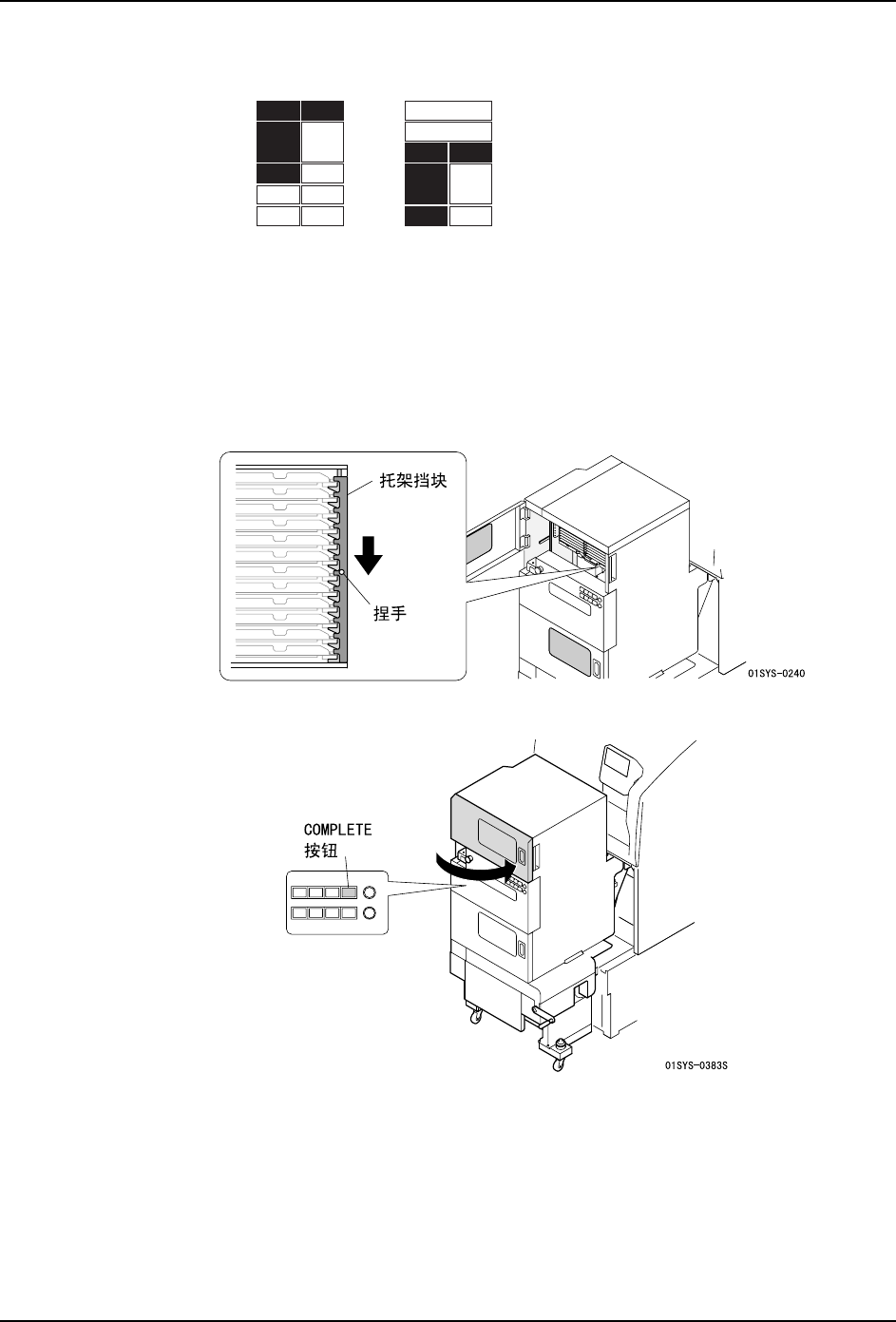 托架挡块

捏手

01SYS-0240

COMPLETE
按钮

01SYS-0383S