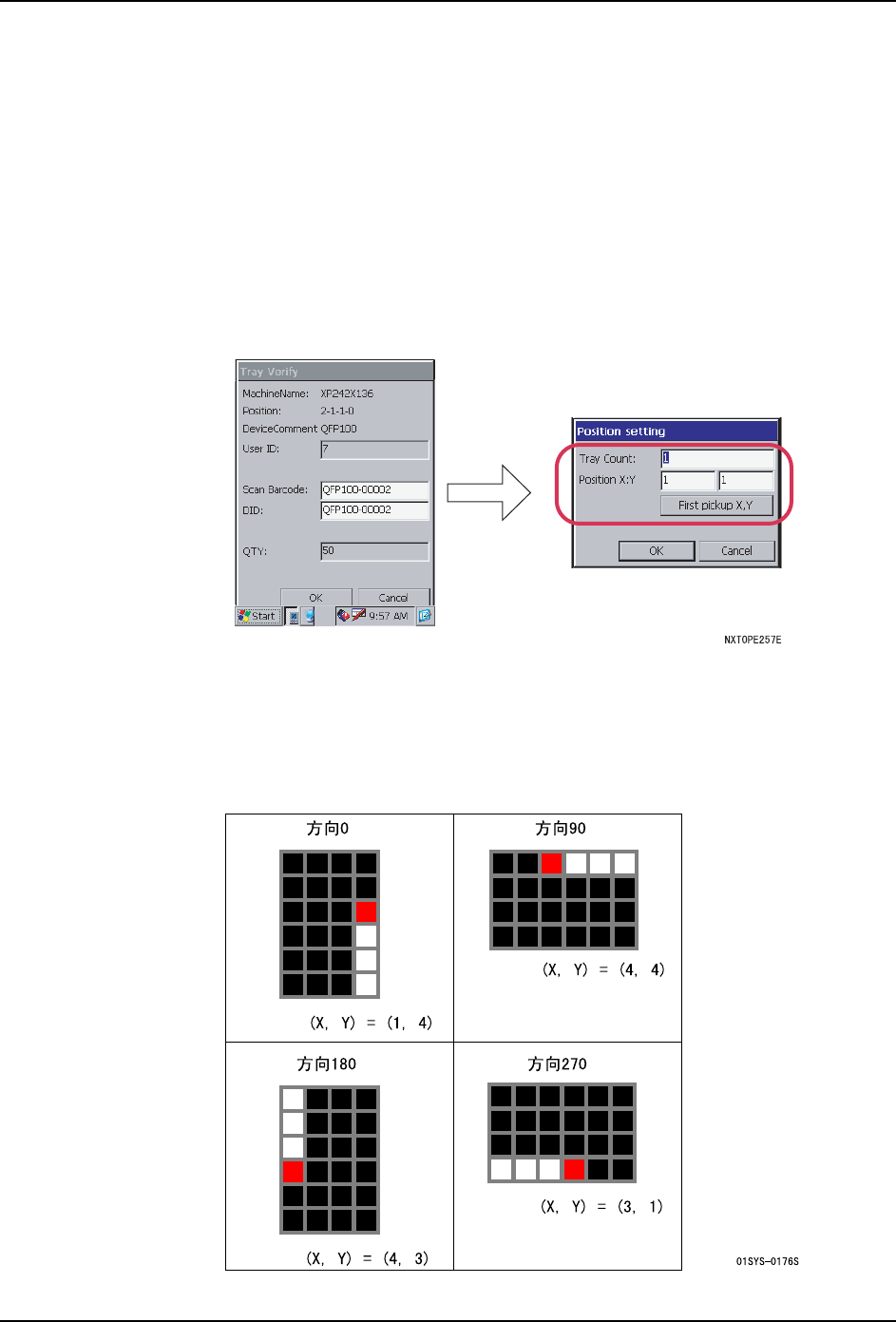 Tray Verify

MachineName: XP242X136
Position: 2-1-1-0
DeviceComment QFP100
User ID: 7

Scan Barcode: QFP100-00002
DID: QFP100-00002

QTY: 50

OK Cancel

Start 9:57 AM

Position setting
Tray Count: 1
Position X:Y 1 1
First pickup X,Y
OK Cancel

NXTOPE257E

| 方向0 (X, Y) = (1, 4) | 方向90 (X, Y) = (4, 4) |
|---|---|
| 方向180 (X, Y) = (4, 3) | 方向270 (X, Y) = (3, 1) |

01SYS-0176S