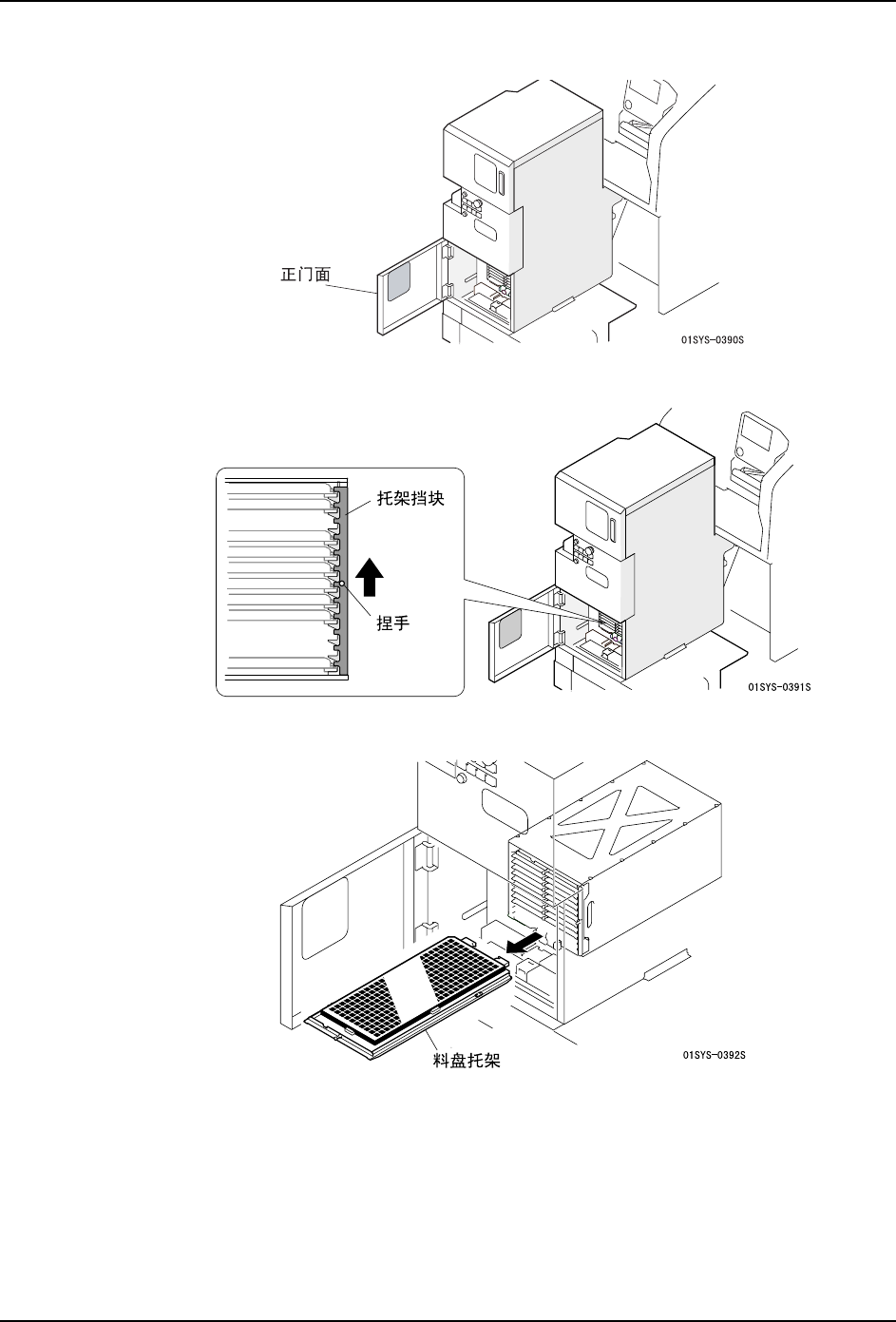 正门面

01SYS-0390S

托架挡块

捏手

01SYS-0391S

料盘托架

01SYS-0392S