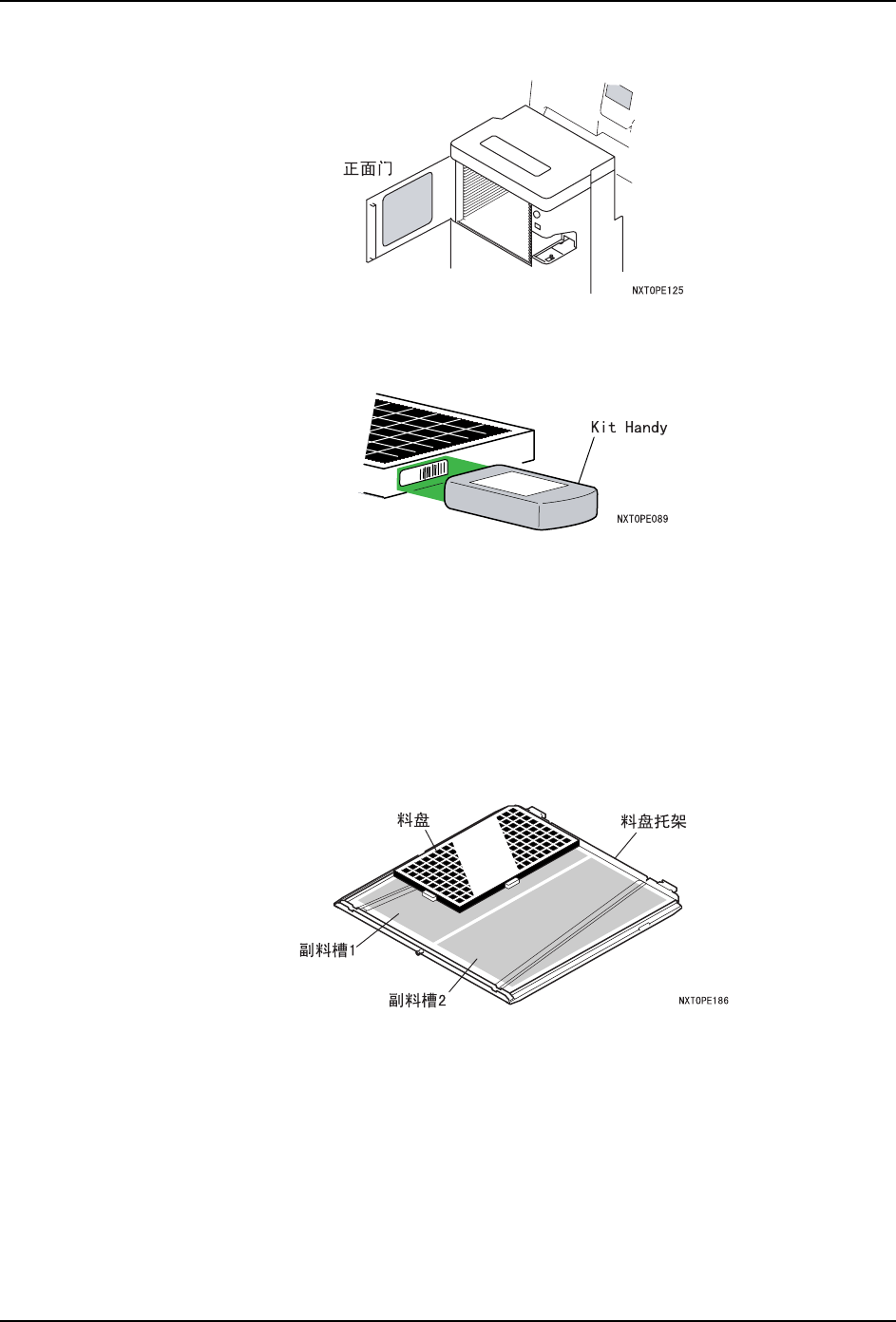 正面门

NXTOPE125

Kit Handy

NXTOPE089

料盘

料盘托架

副料槽1

副料槽2

NXTOPE186