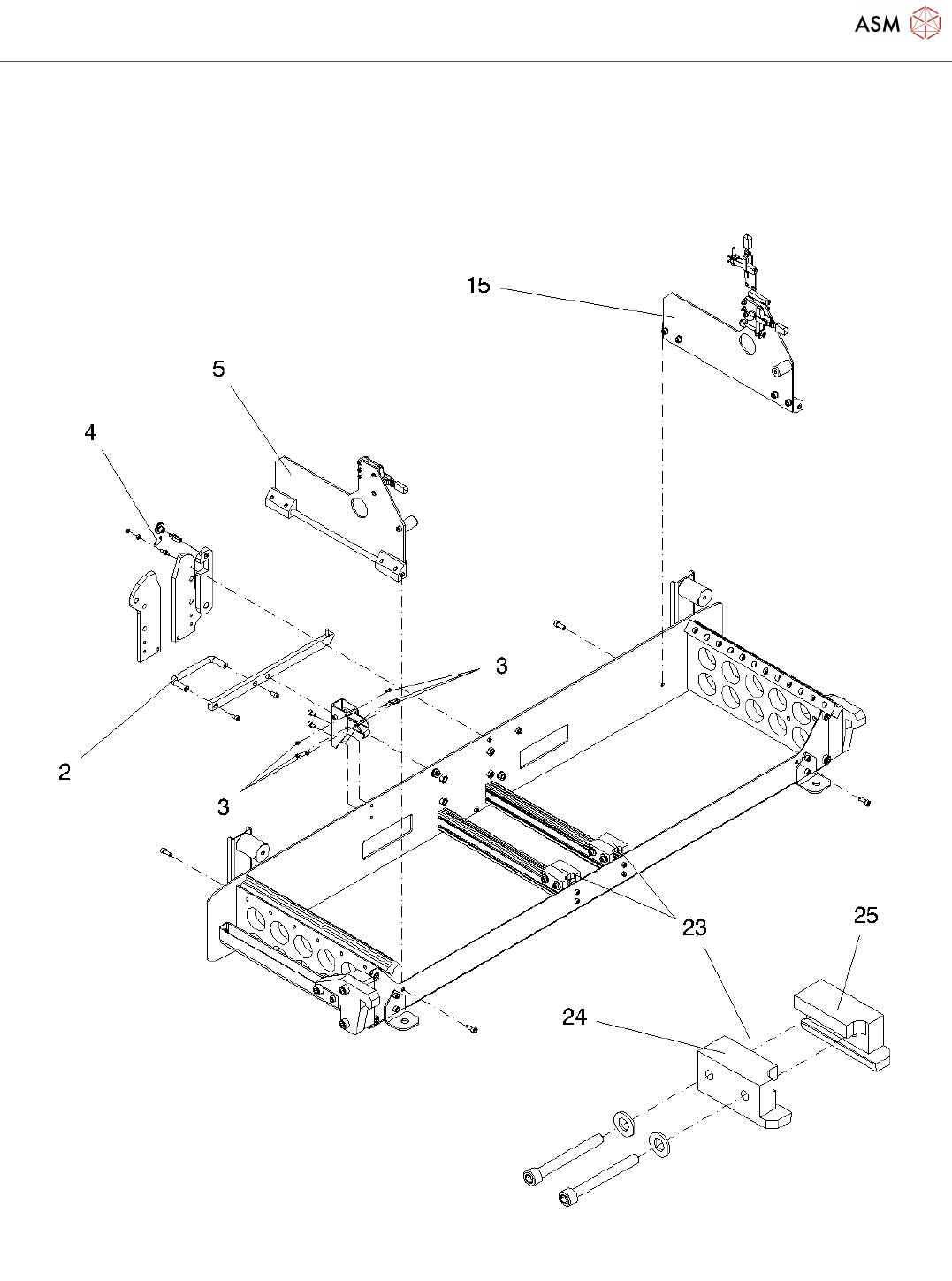 ASM

15

5

4

3

2

3

23

25

24