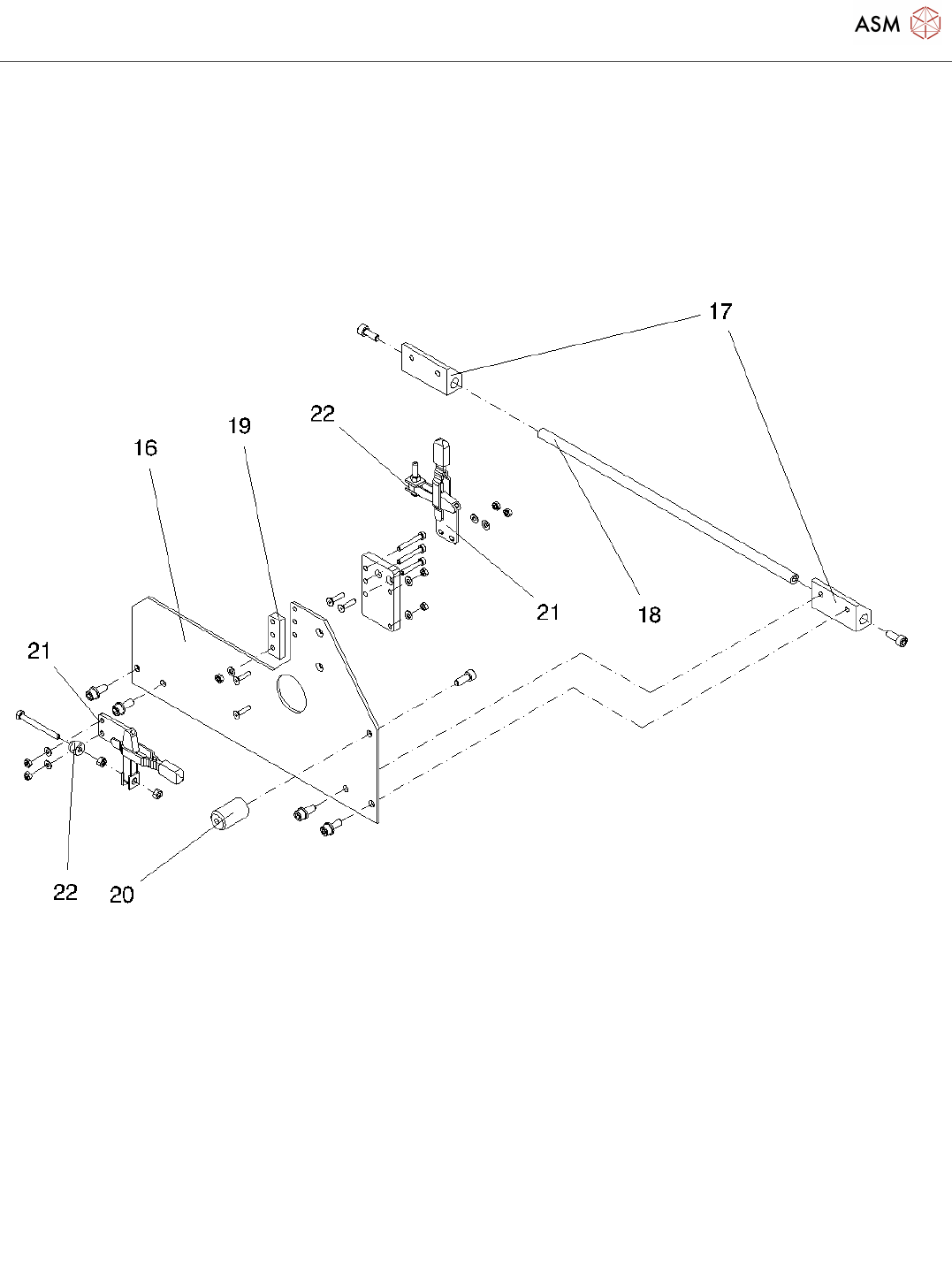 ASM

17

22

19

16

21

18

21

22

20