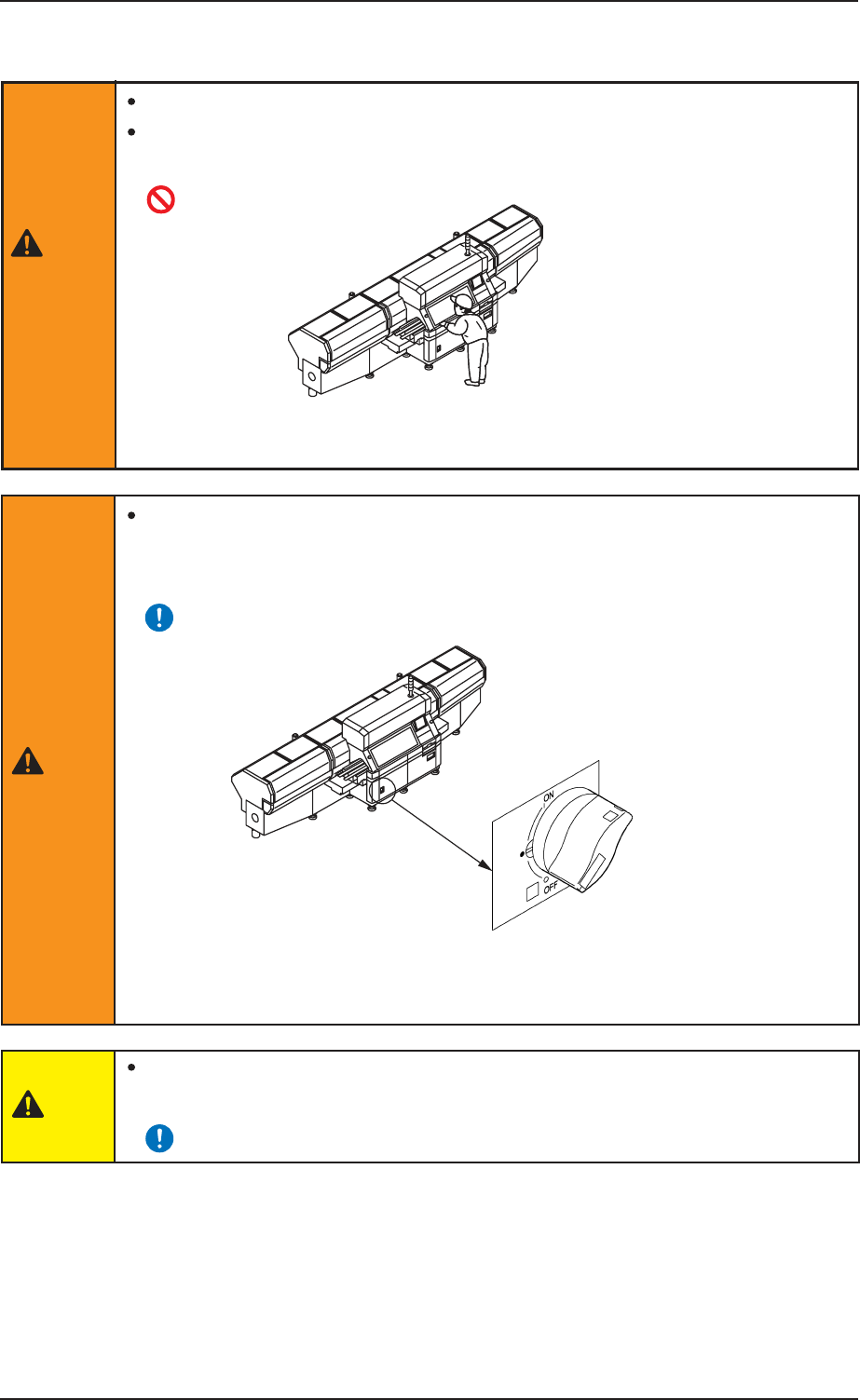 ON
OFF