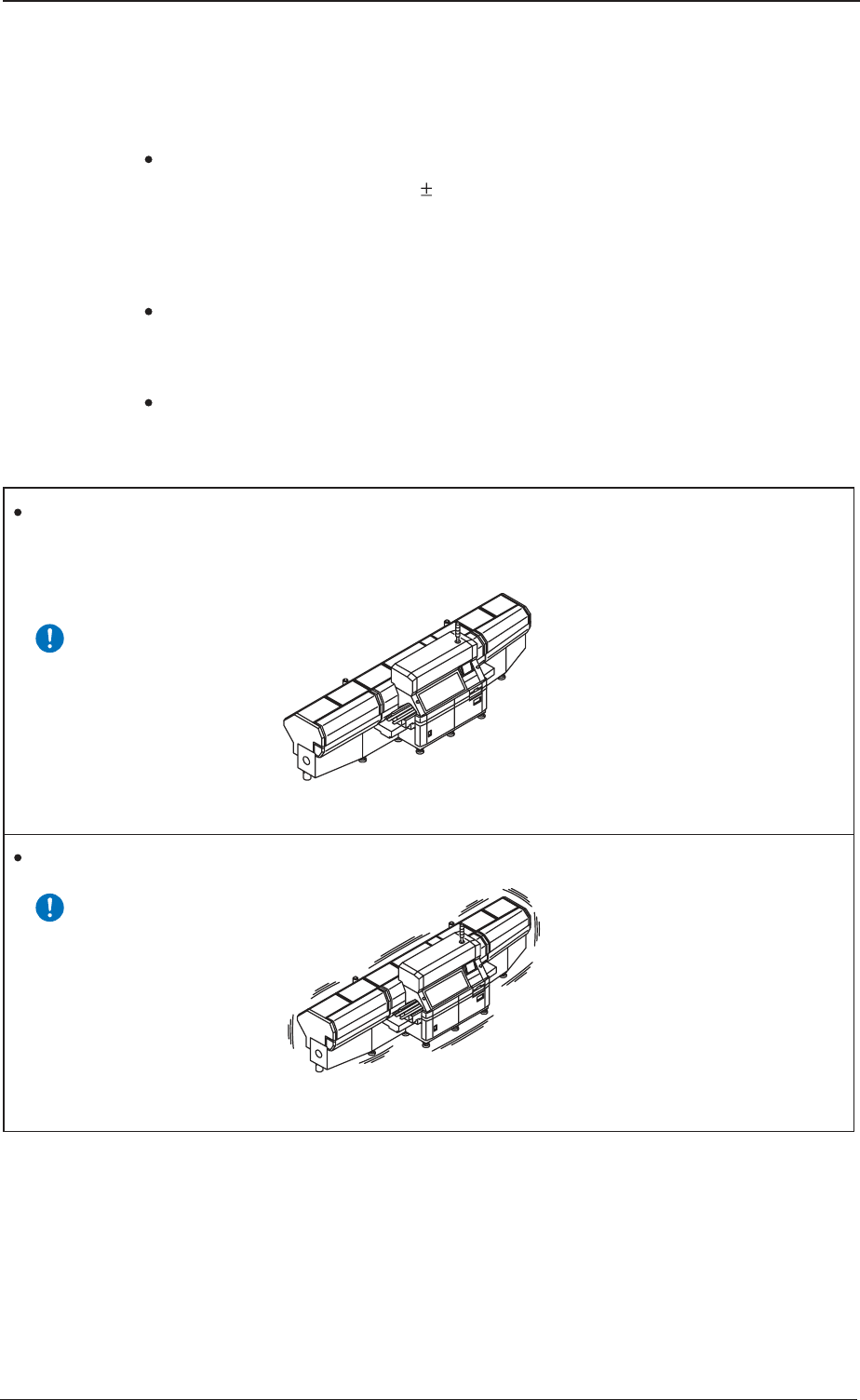 $\pm$