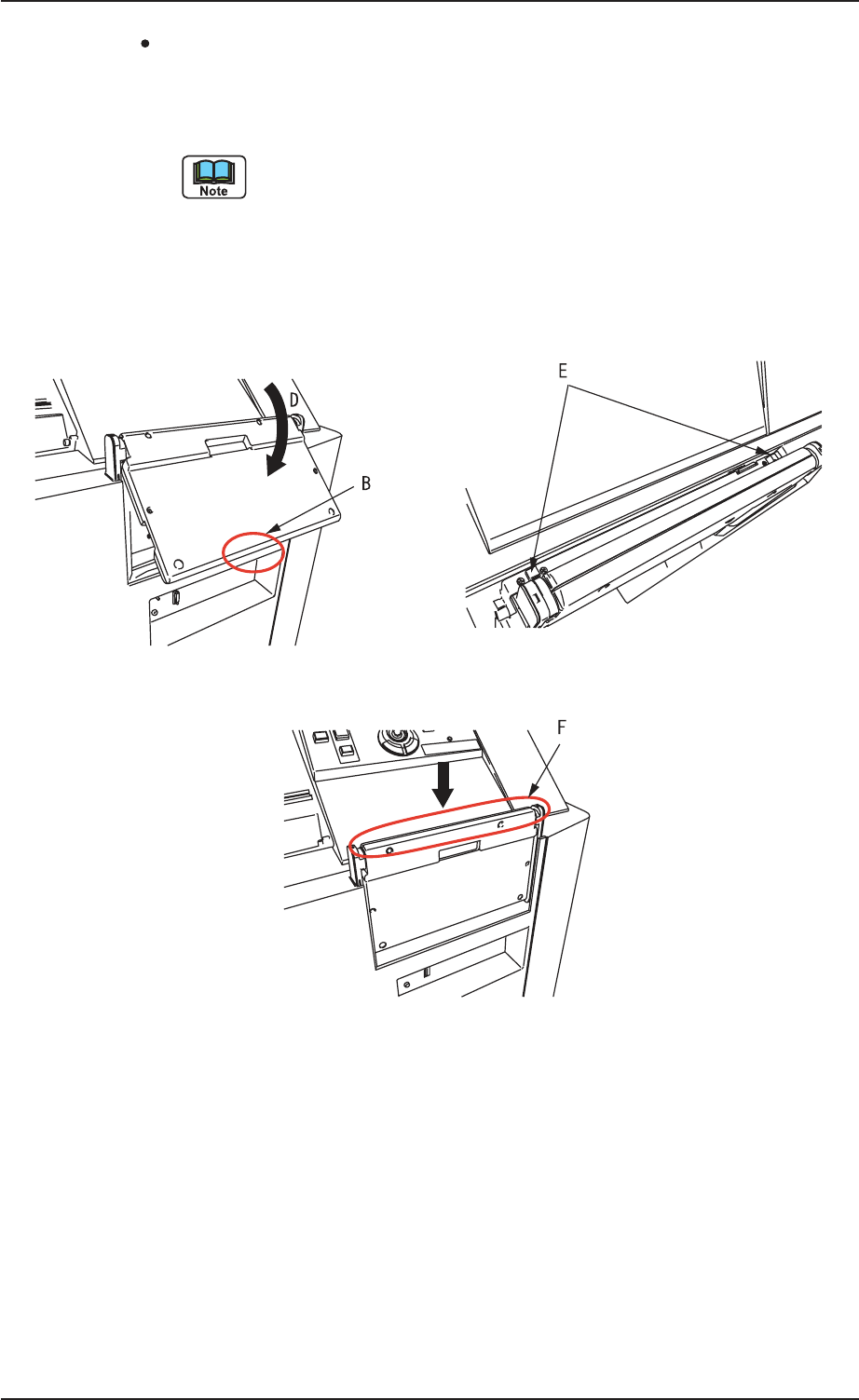 Note

D

B

E

F