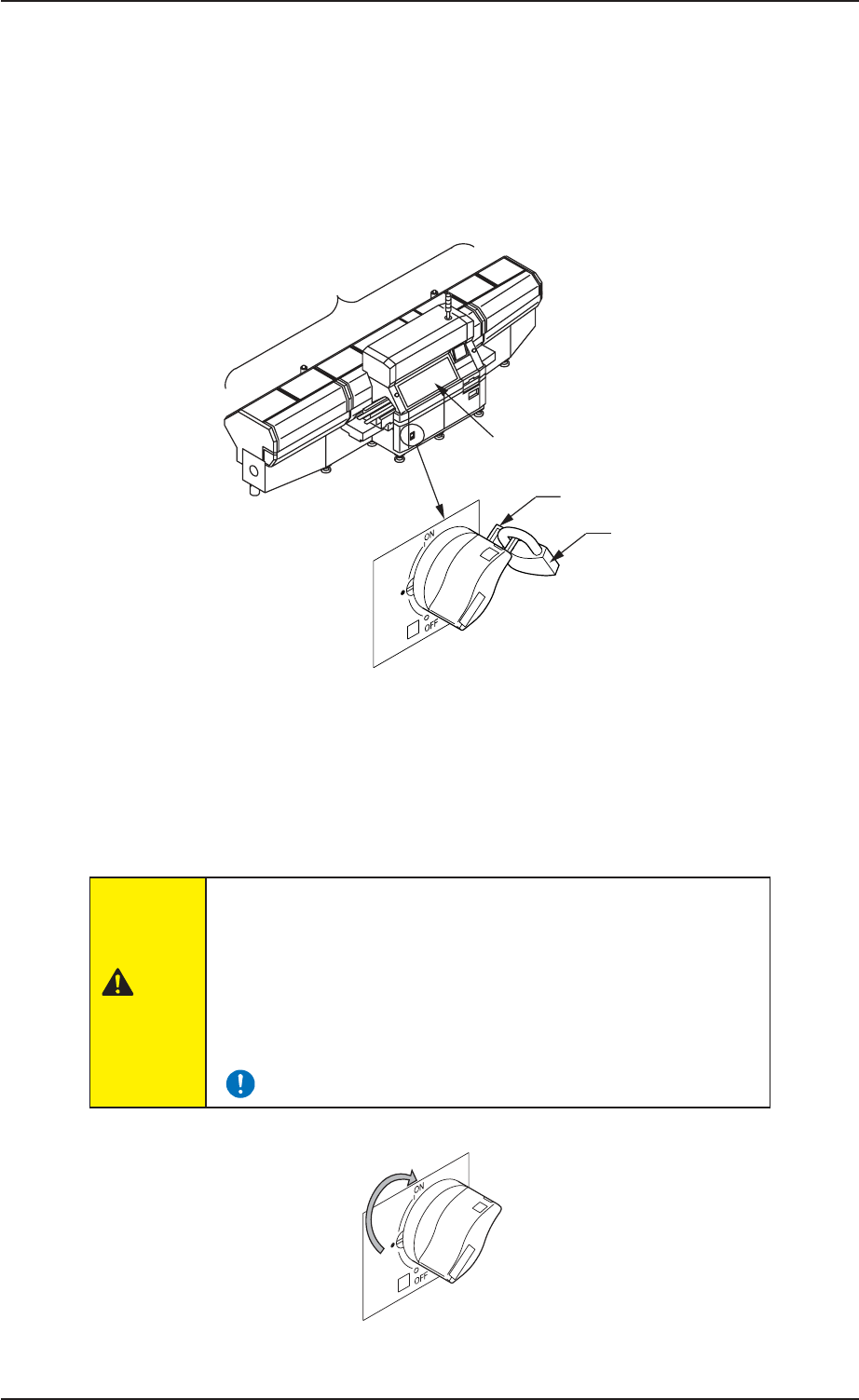 ON
OFF

ON
OFF