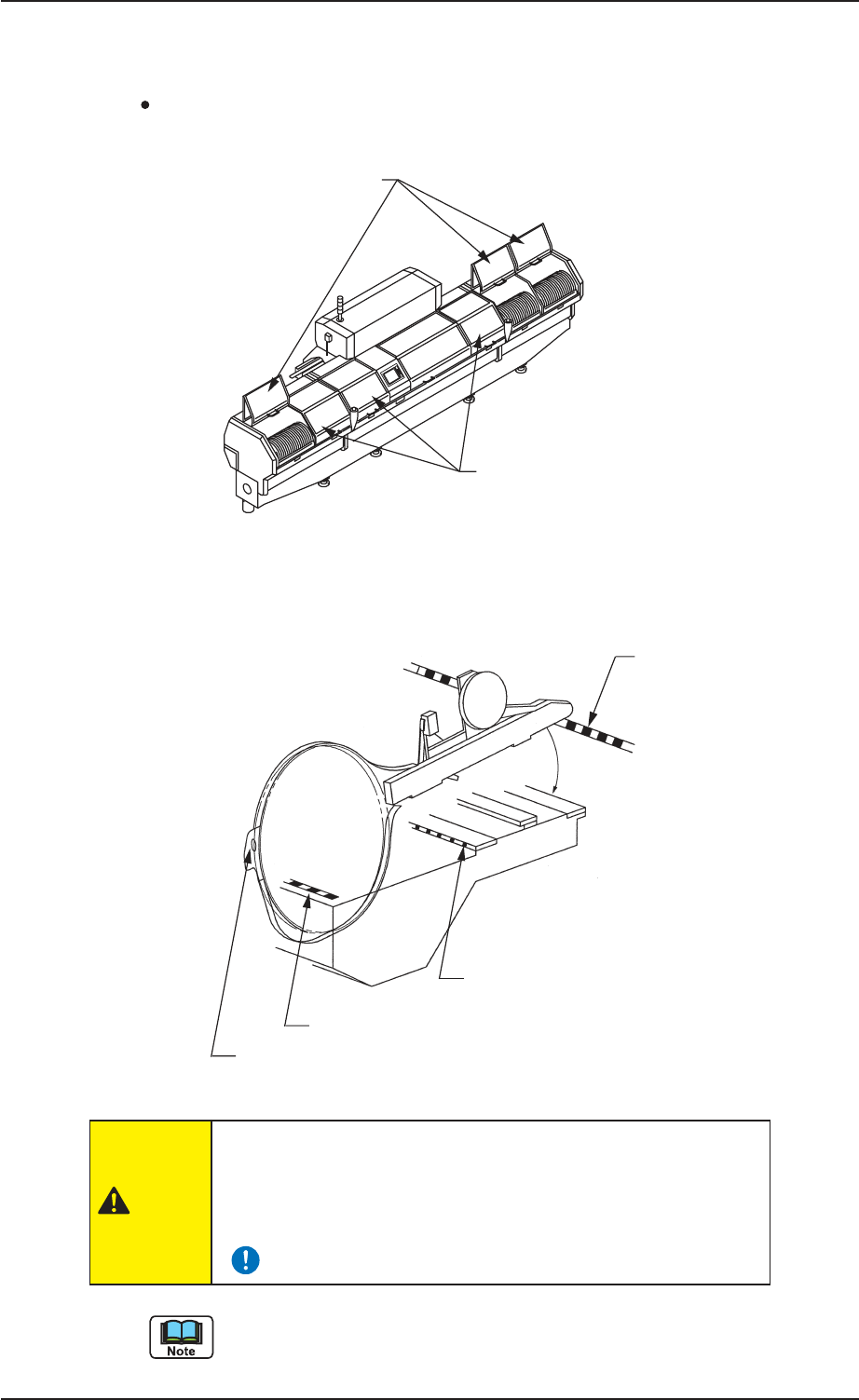 Note