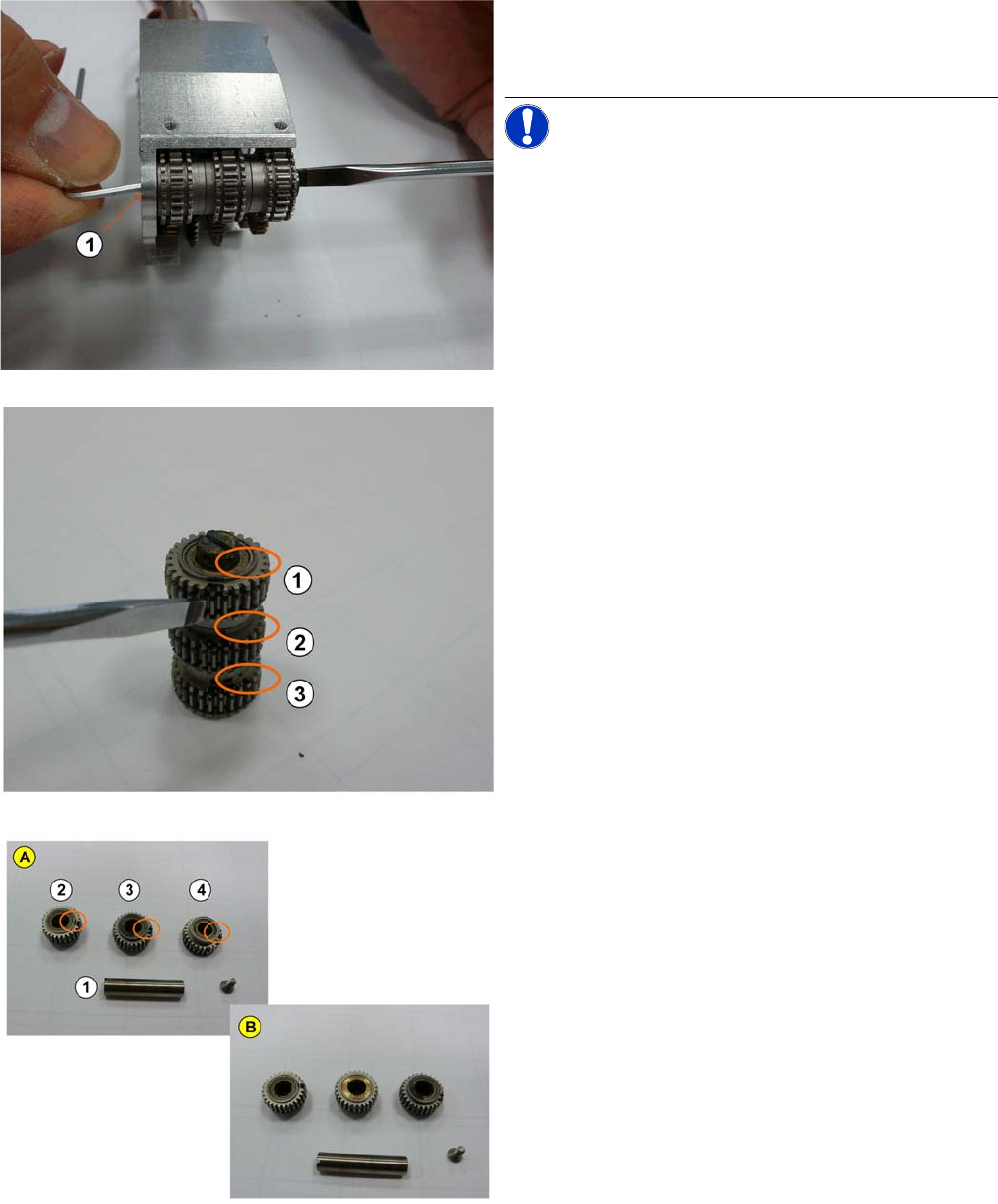 1

1
2
3

A
2
3
4
1

B