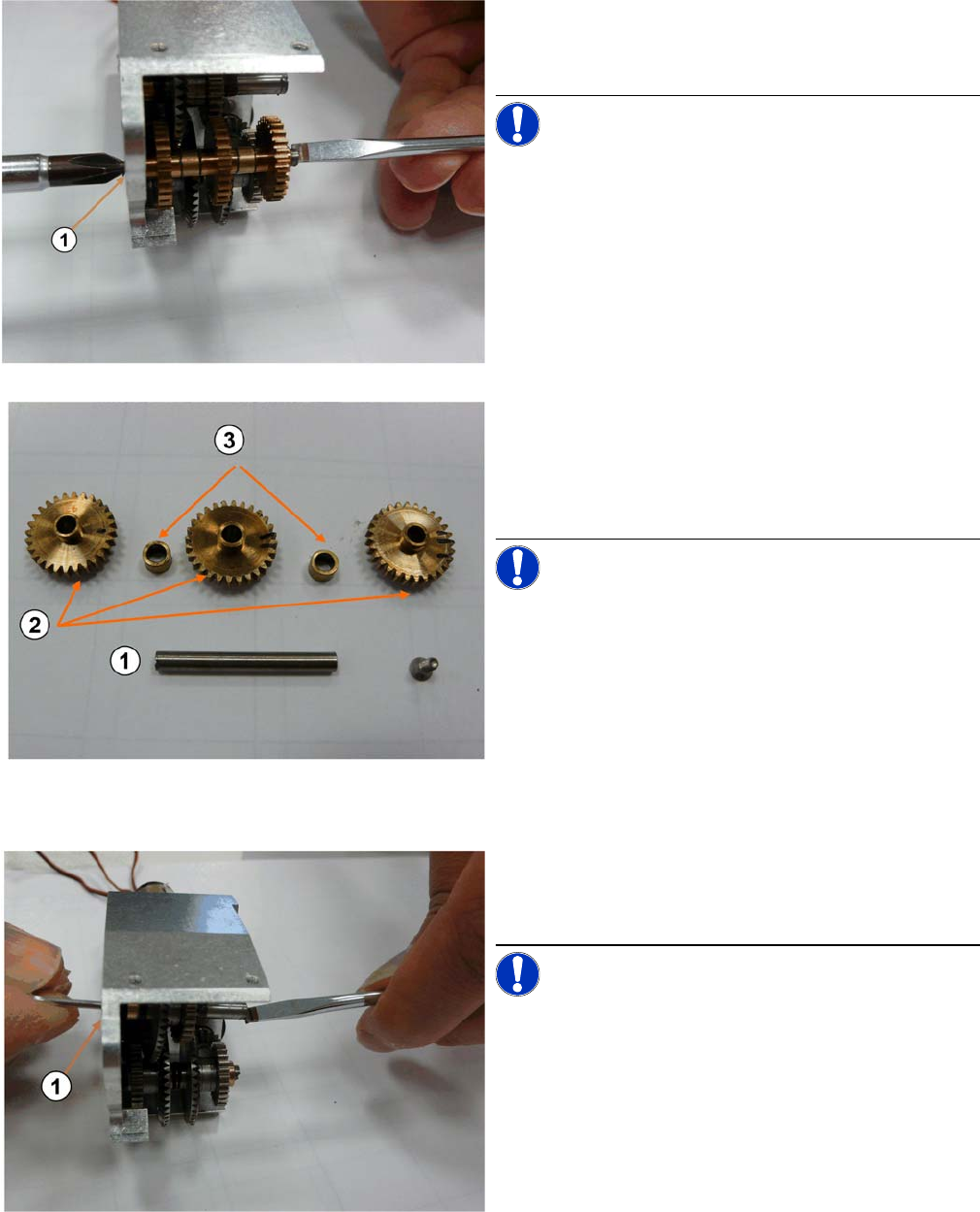 1

3

2

1

1