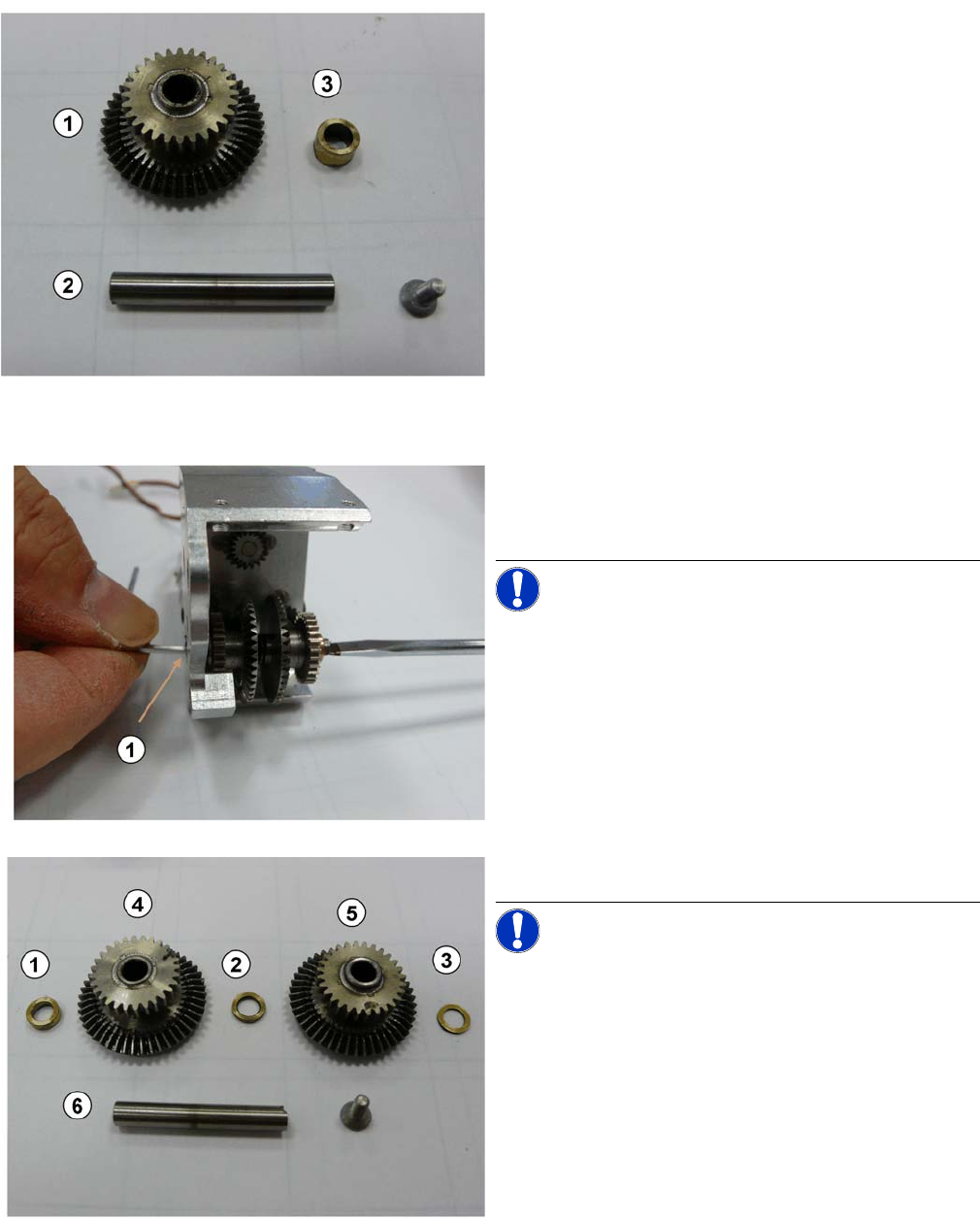 1
3
2
1
4
5
1
2
3
6