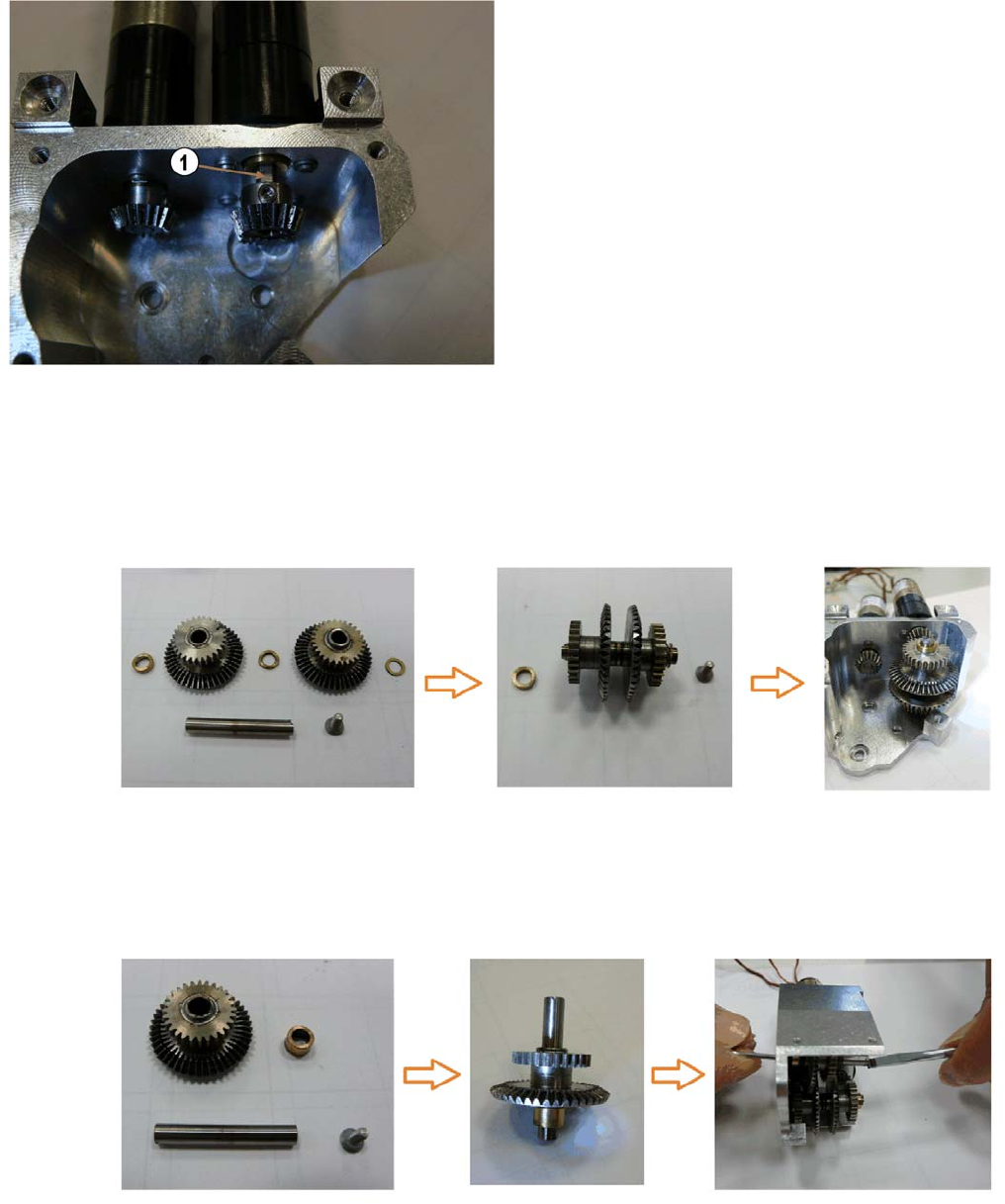 1